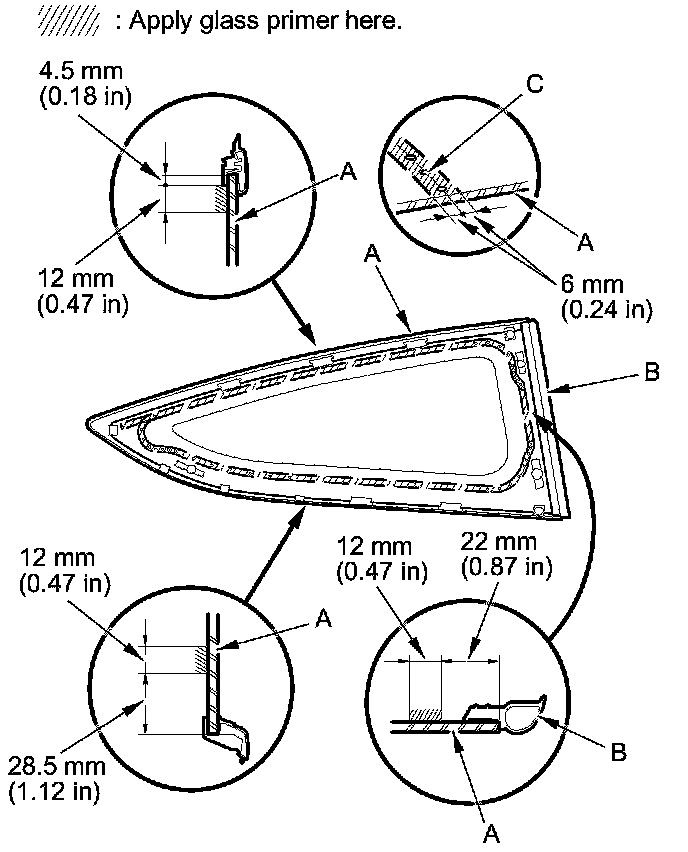 : Apply glass primer here.

4.5 mm
(0.18 in)

A

12 mm
(0.47 in)

C

A

6 mm
(0.24 in)

A

B

12 mm
(0.47 in)

A

28.5 mm
(1.12 in)

12 mm
(0.47 in)

22 mm
(0.87 in)

B

A