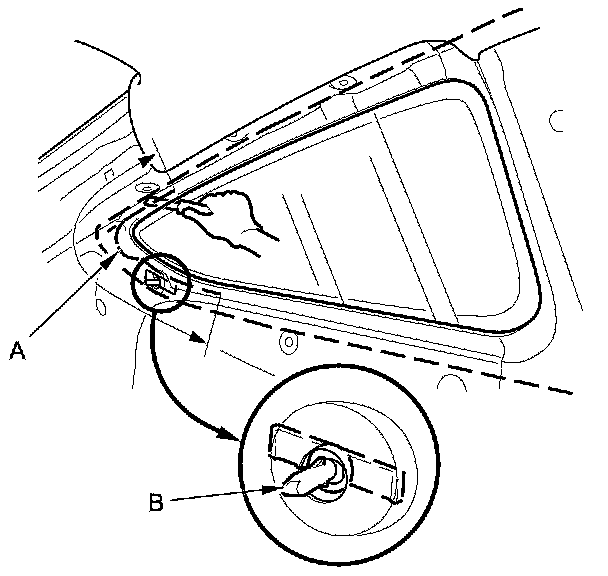 A

B