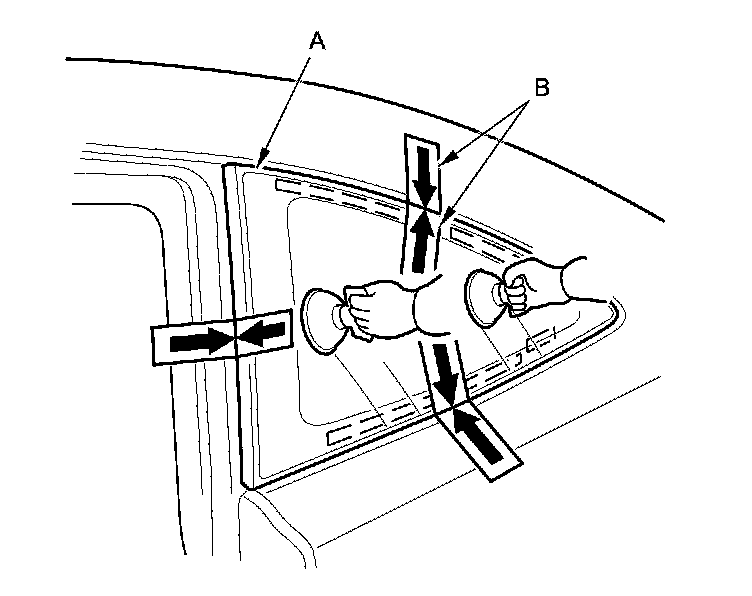 A
B