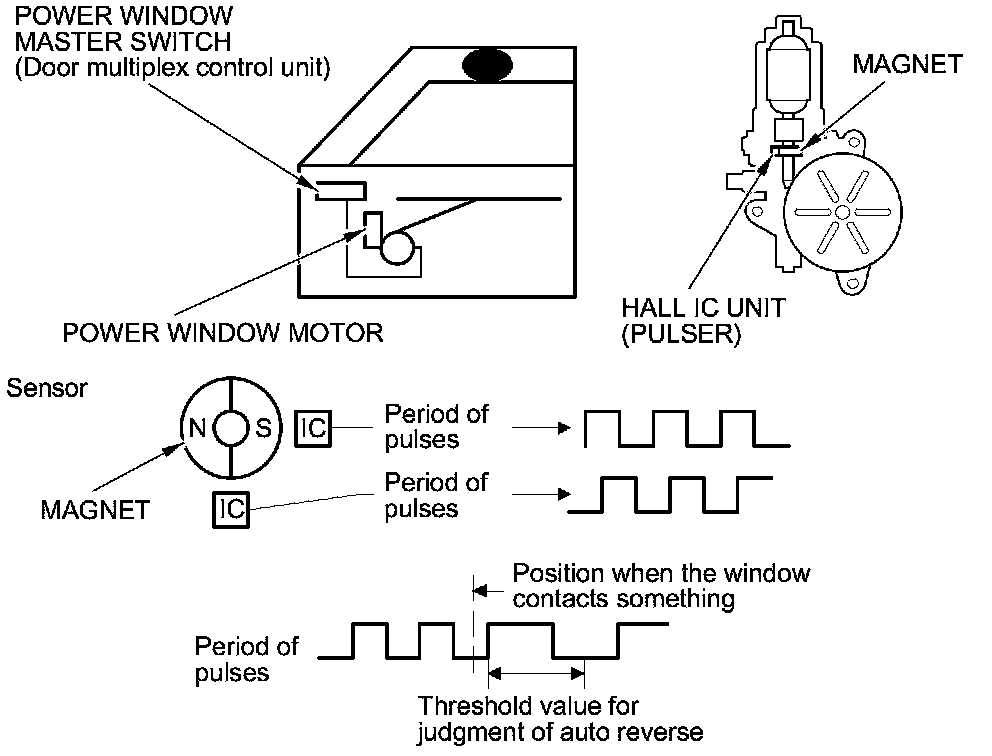 POWER WINDOW MASTER SWITCH (Door multiplex control unit)

MAGNET

POWER WINDOW MOTOR

HALL IC UNIT (PULSER)

Sensor

N S IC

Period of pulses

MAGNET

IC

Period of pulses

Position when the window contacts something

Period of pulses

Threshold value for judgment of auto reverse