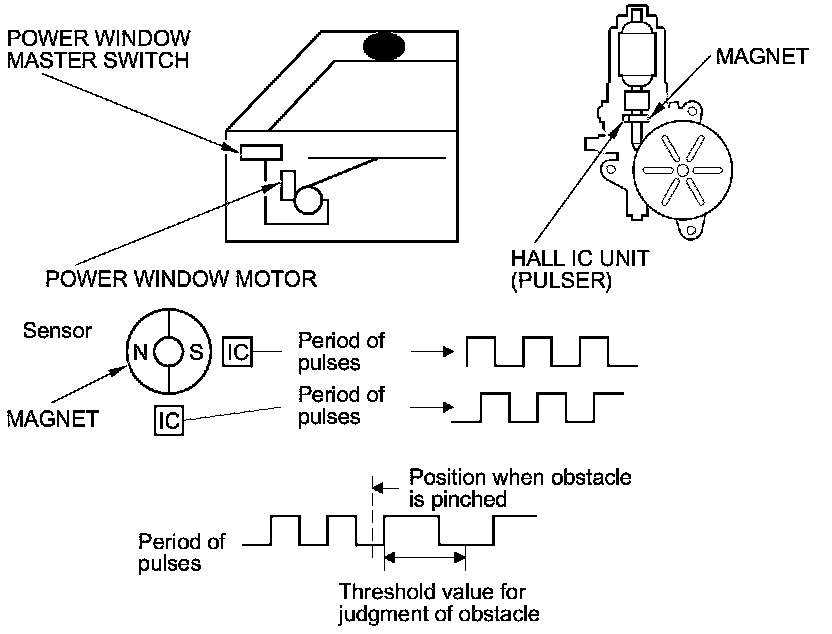 POWER WINDOW MASTER SWITCH

MAGNET

POWER WINDOW MOTOR

HALL IC UNIT (PULSER)

Sensor

N

S

IC

Period of pulses

MAGNET

IC

Period of pulses

Position when obstacle is pinched

Period of pulses

Threshold value for judgment of obstacle