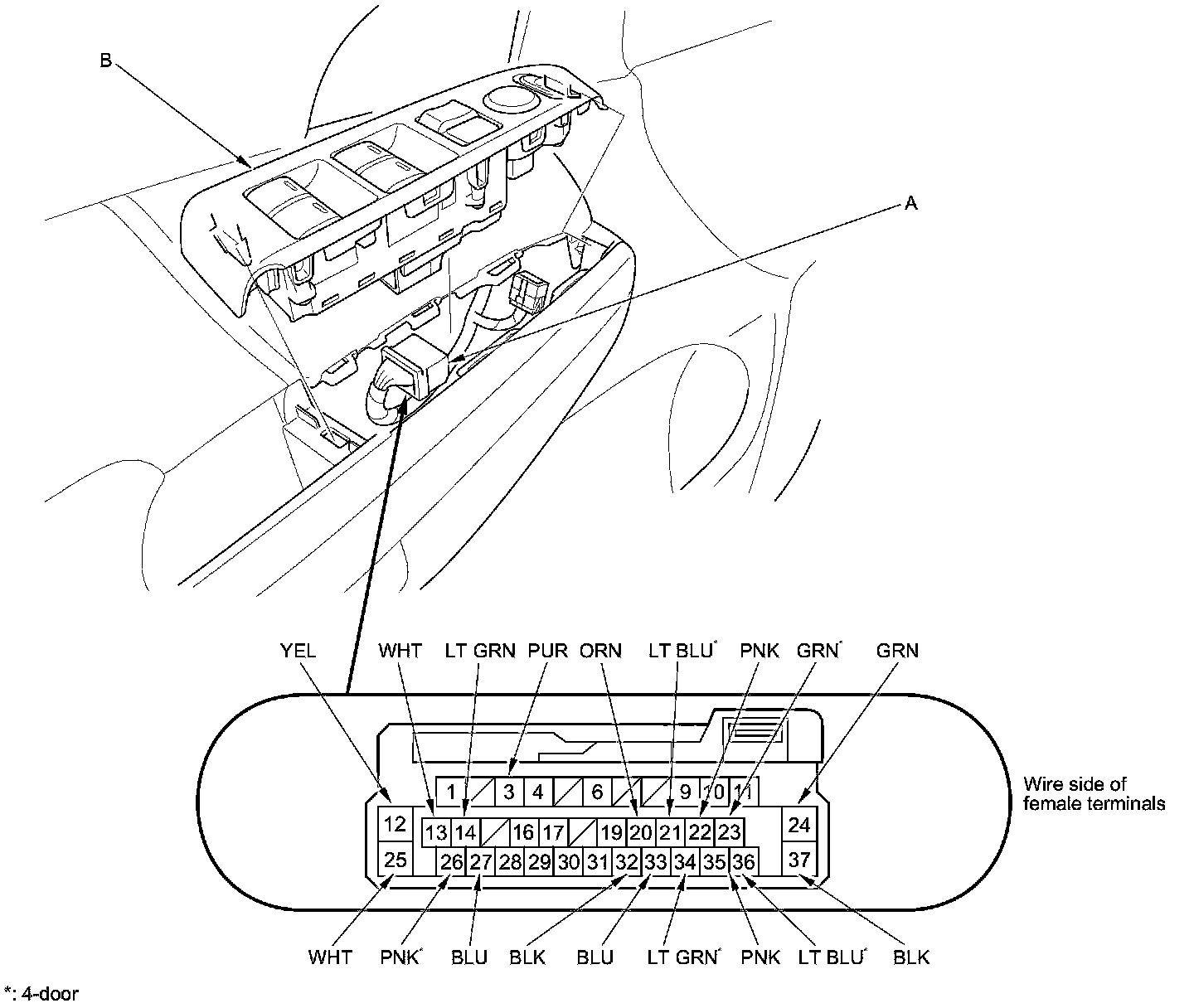 B

A

YEL WHT LT GRN PUR ORN LT BLU* PNK GRN* GRN

1 3 4 6 9 10 11

12 13 14 16 17 19 20 21 22 23 24

25 26 27 28 29 30 31 32 33 34 35 36 37

Wire side of female terminals

WHT PNK* BLU BLK BLU LT GRN* PNK LT BLU* BLK

*: 4-door