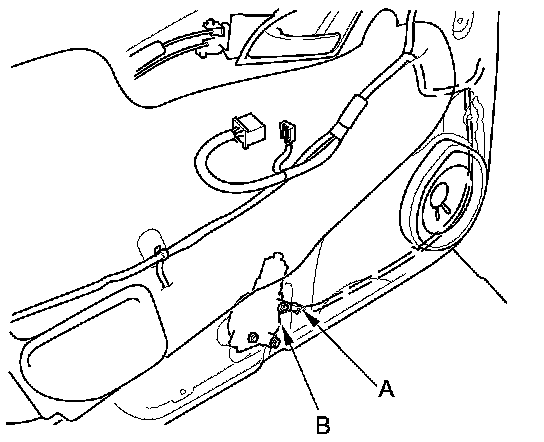 A
B