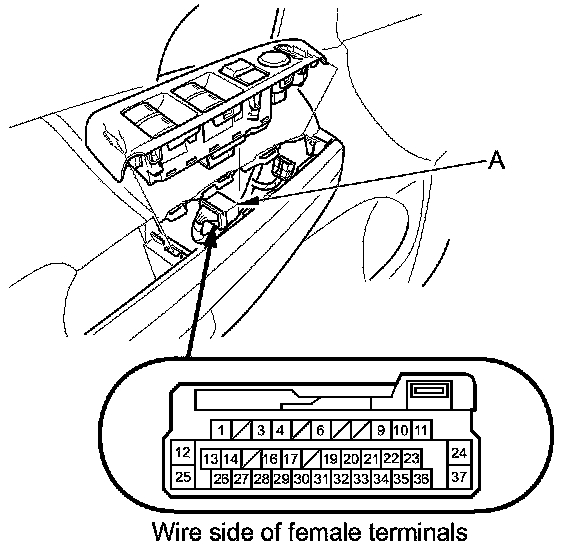 A

1 3 4 6 9 10 11
12 13 14 16 17 19 20 21 22 23 24
25 26 27 28 29 30 31 32 33 34 35 36 37

Wire side of female terminals