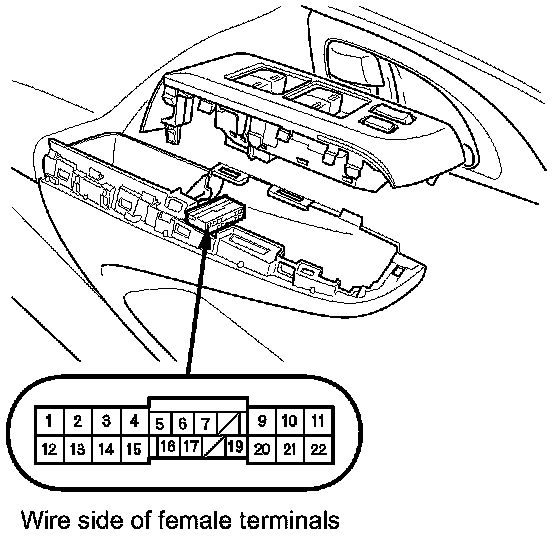 1 2 3 4 5 6 7 9 10 11
12 13 14 15 16 17 19 20 21 22

Wire side of female terminals