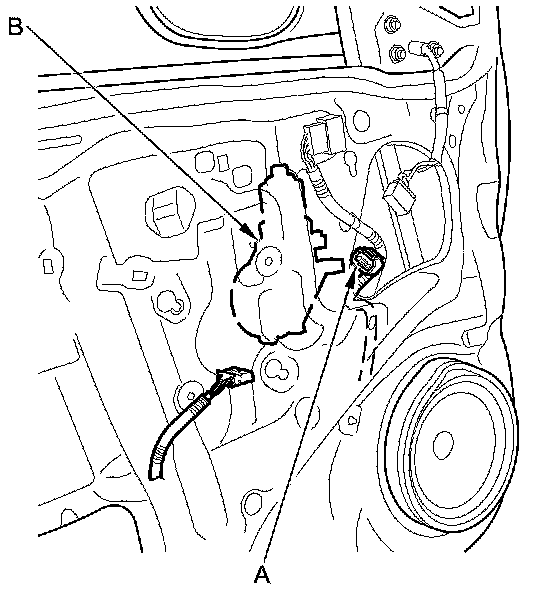 B

A