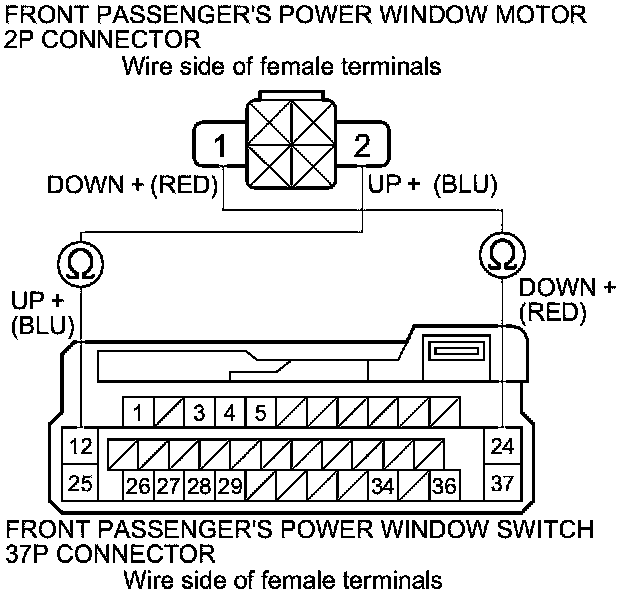 FRONT PASSENGER'S POWER WINDOW MOTOR 2P CONNECTOR
Wire side of female terminals

1
2
DOWN + (RED)
UP + (BLU)

Ω
Ω
UP + (BLU)
DOWN + (RED)

1
3
4
5
12
24
25
26
27
28
29
34
36
37

FRONT PASSENGER'S POWER WINDOW SWITCH 37P CONNECTOR
Wire side of female terminals