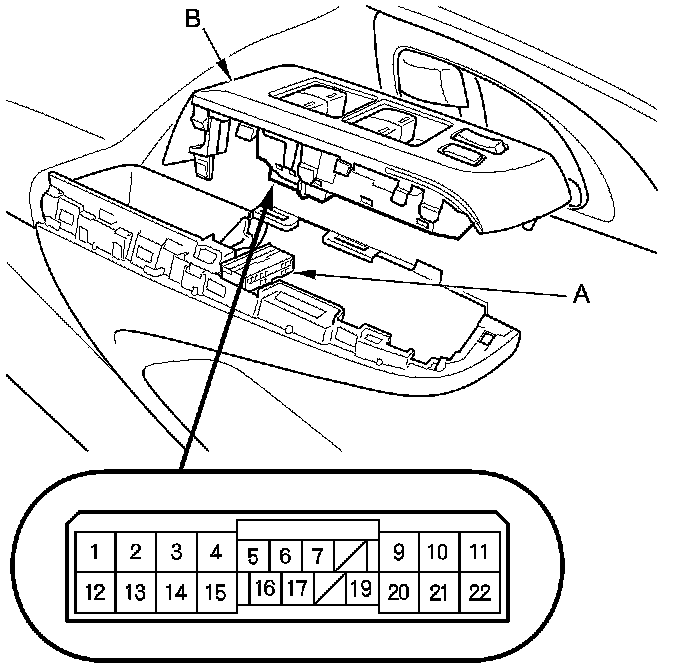 B

A

1 2 3 4 5 6 7 9 10 11
12 13 14 15 16 17 19 20 21 22