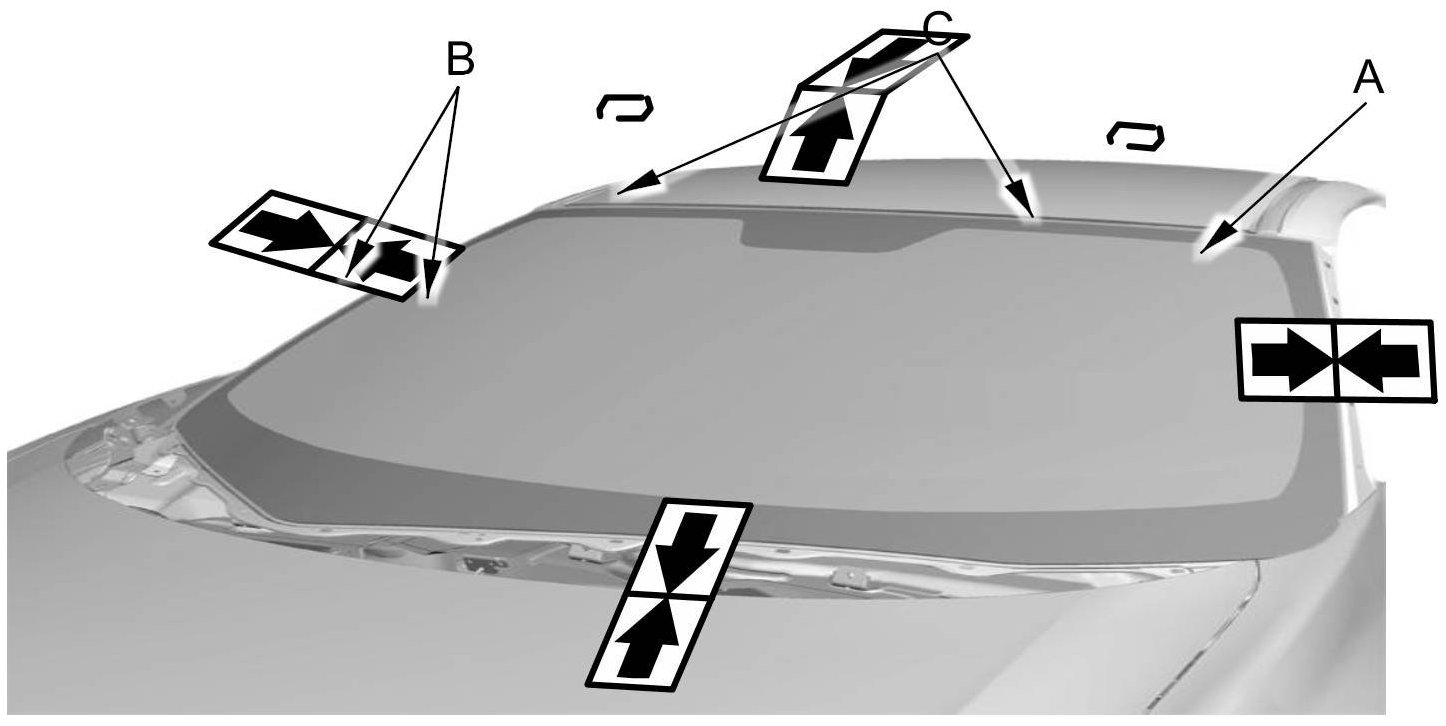 B
C
A