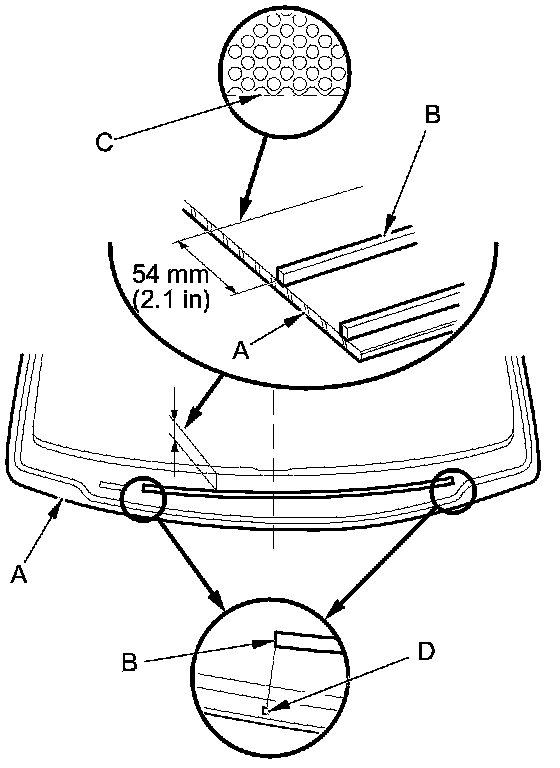 C
B
54 mm
(2.1 in)
A
A
B
D