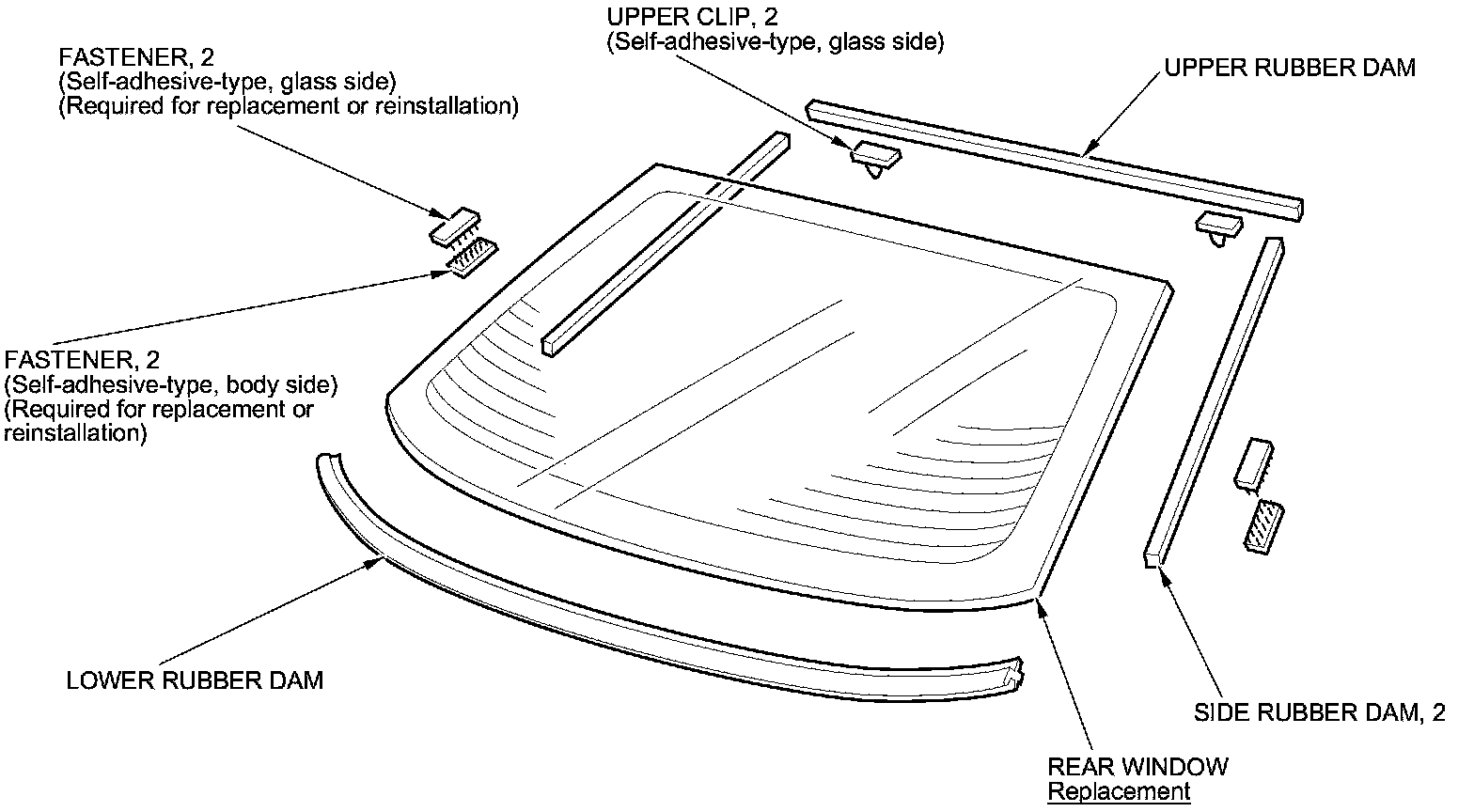 FASTENER, 2
(Self-adhesive-type, glass side)
(Required for replacement or reinstallation)

UPPER CLIP, 2
(Self-adhesive-type, glass side)

UPPER RUBBER DAM

FASTENER, 2
(Self-adhesive-type, body side)
(Required for replacement or reinstallation)

LOWER RUBBER DAM

SIDE RUBBER DAM, 2

REAR WINDOW
Replacement