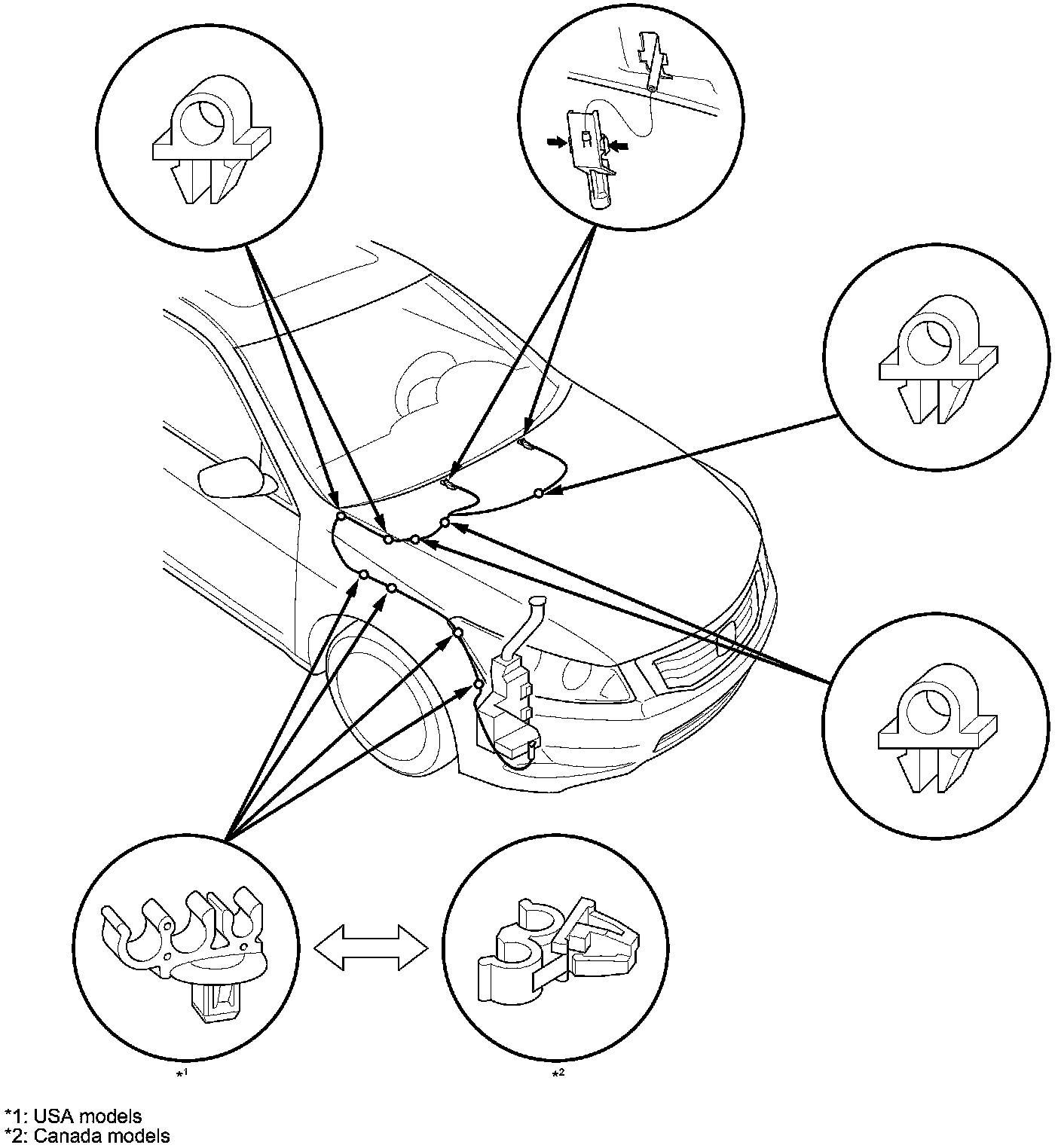 *1

*2

*1: USA models
*2: Canada models