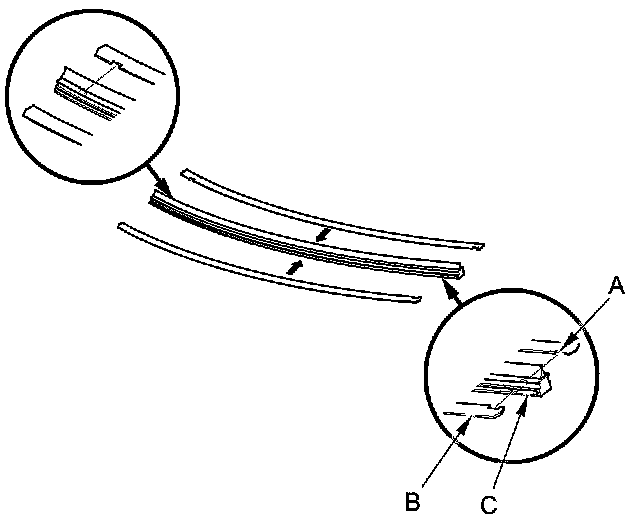 A
B
C