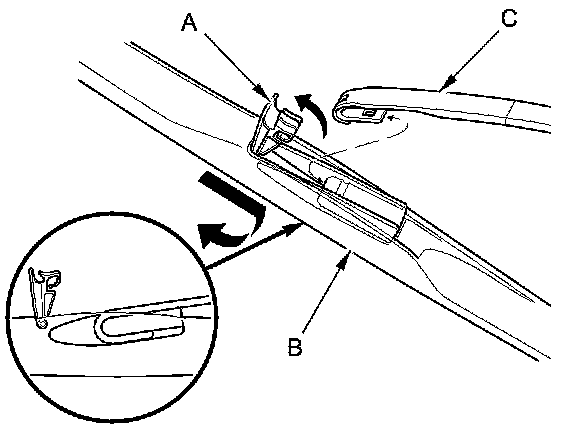 A
C
B