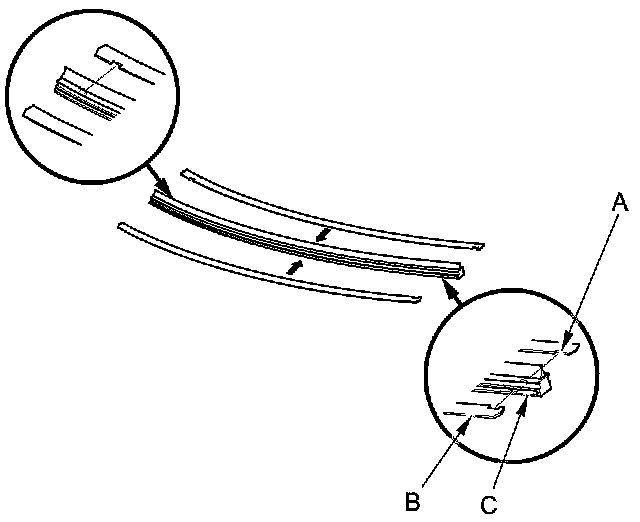 A
B
C