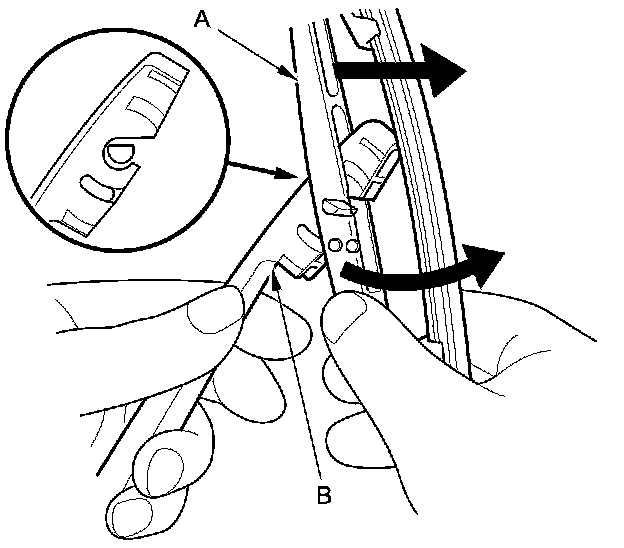 A

B