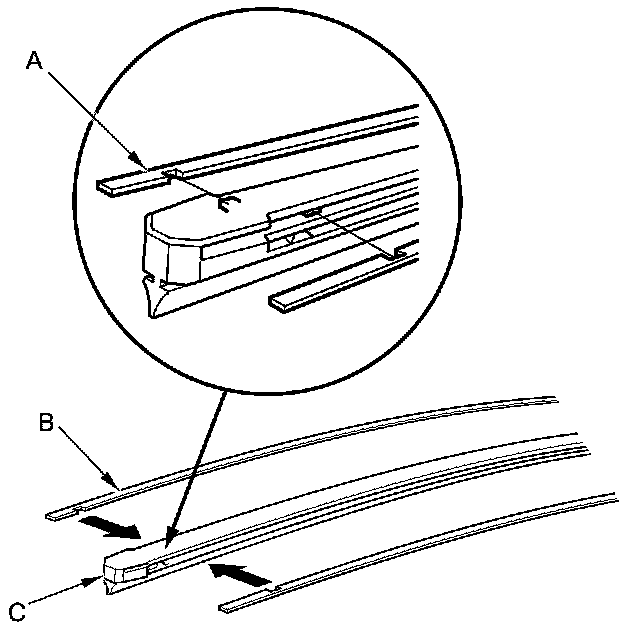 A

B

C