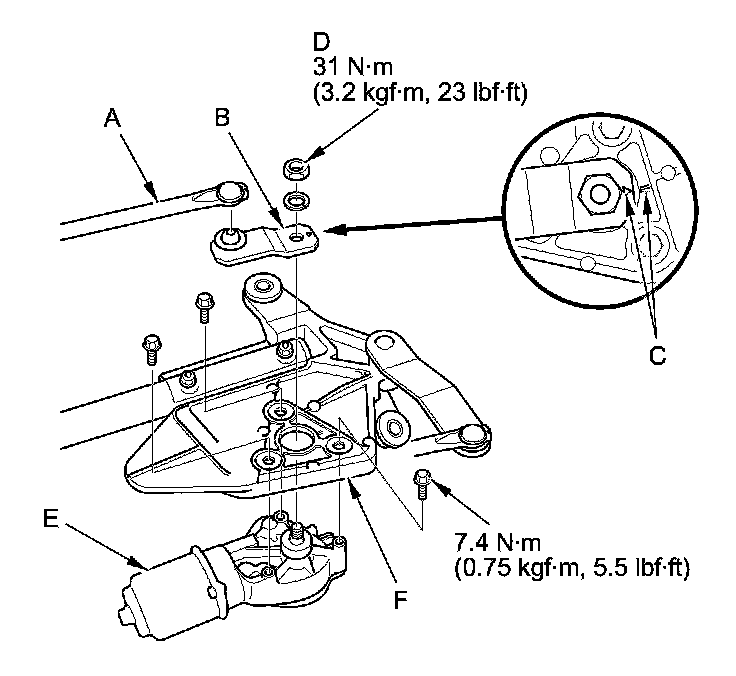 D
31 N·m
(3.2 kgf·m, 23 lbf·ft)

A

B

C

E

F

7.4 N·m
(0.75 kgf·m, 5.5 lbf·ft)