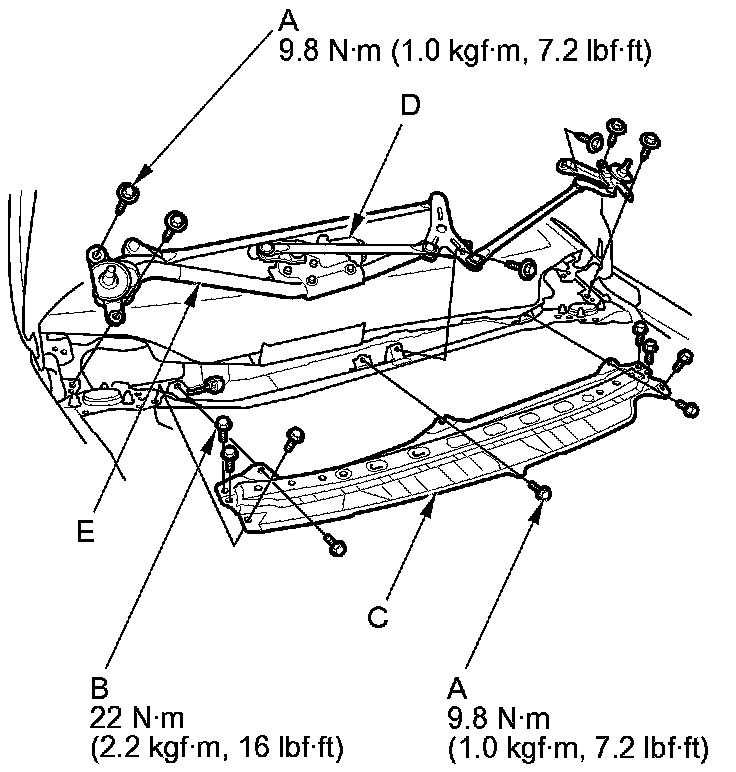 A
9.8 N·m (1.0 kgf·m, 7.2 lbf·ft)

D

E

C

B
22 N·m
(2.2 kgf·m, 16 lbf·ft)

A
9.8 N·m
(1.0 kgf·m, 7.2 lbf·ft)