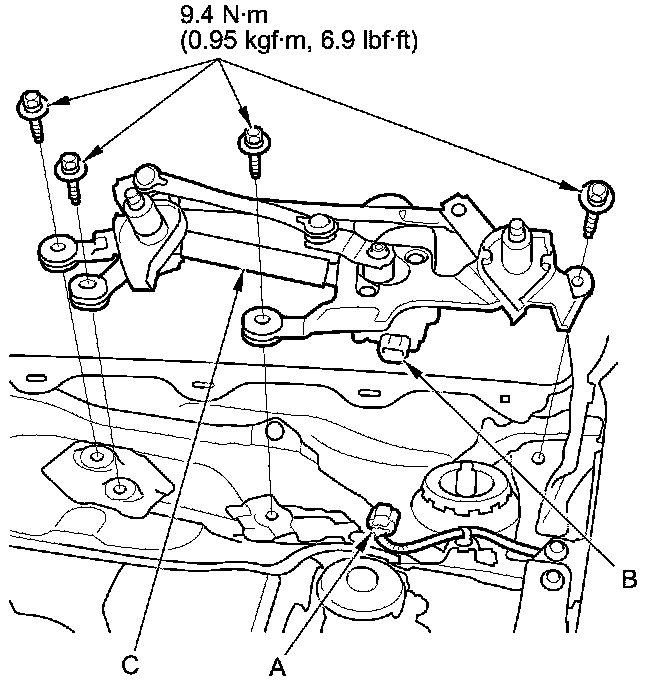 9.4 N·m
(0.95 kgf·m, 6.9 lbf·ft)

B

C

A