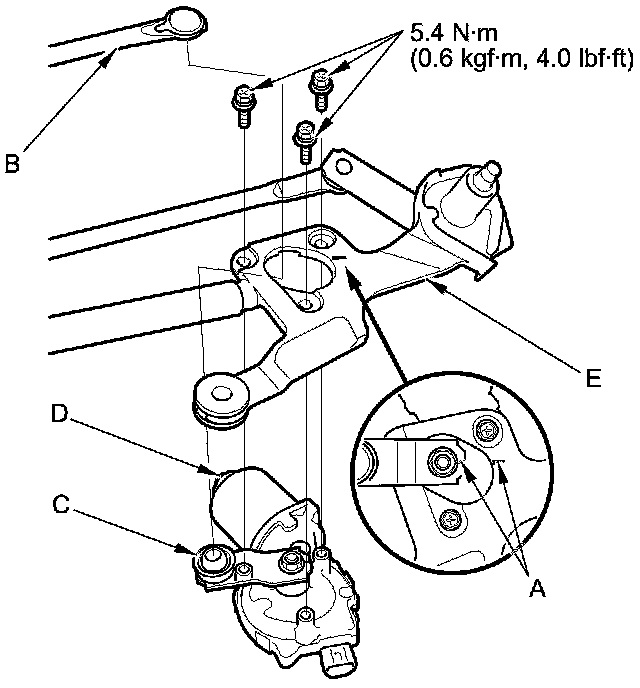 5.4 N·m
(0.6 kgf·m, 4.0 lbf·ft)

B

E

D

C

A