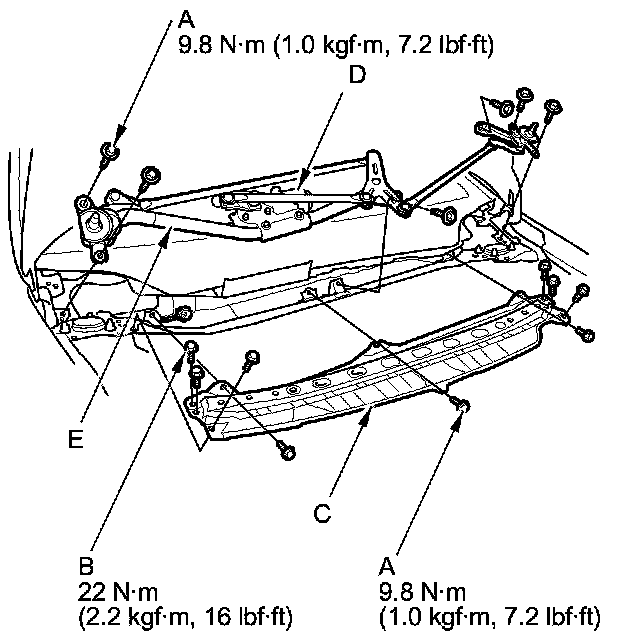 A
9.8 N·m (1.0 kgf·m, 7.2 lbf·ft)

D

E

C

B
22 N·m
(2.2 kgf·m, 16 lbf·ft)

A
9.8 N·m
(1.0 kgf·m, 7.2 lbf·ft)