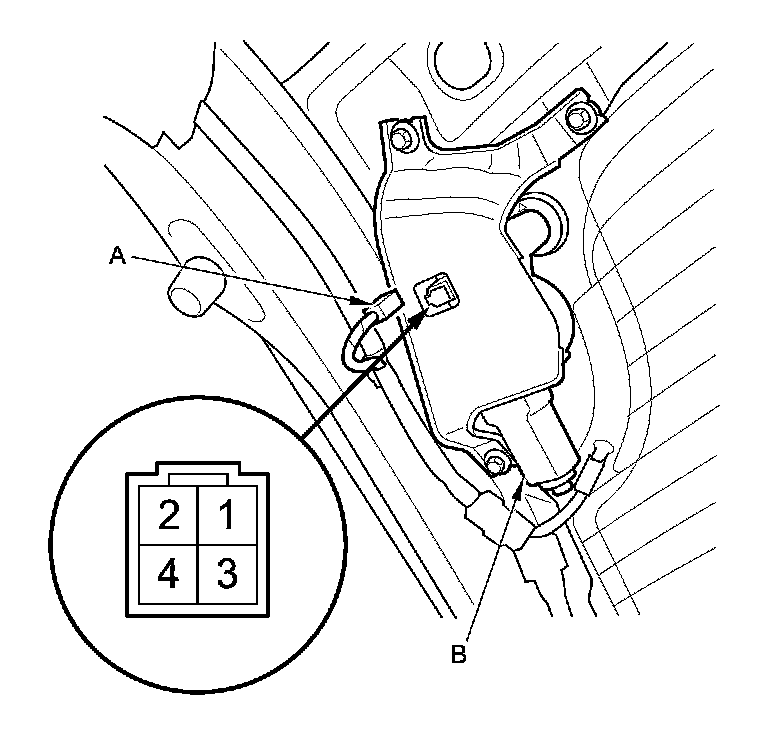 A

2 1
4 3

B