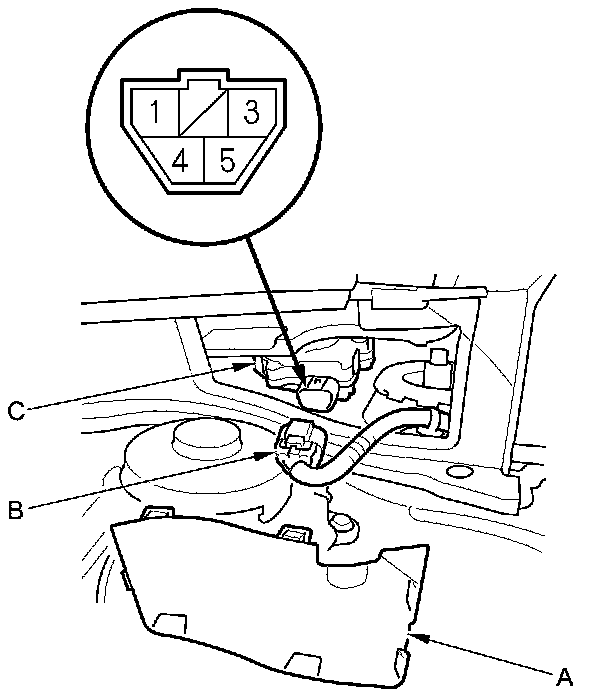 1
3
4
5
C
B
A