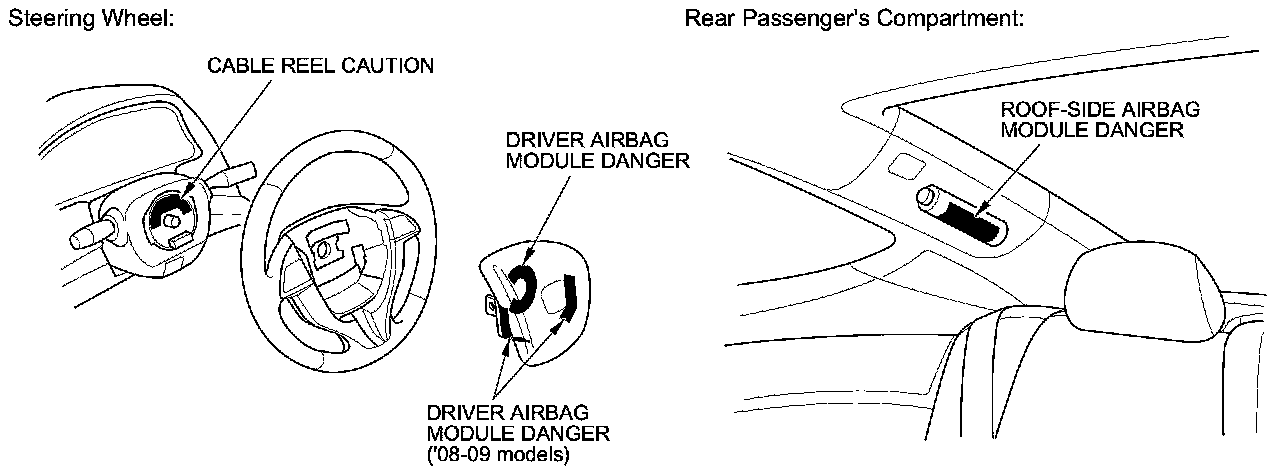 Steering Wheel:

CABLE REEL CAUTION

DRIVER AIRBAG MODULE DANGER

DRIVER AIRBAG MODULE DANGER ('08-09 models)

Rear Passenger's Compartment:

ROOF-SIDE AIRBAG MODULE DANGER