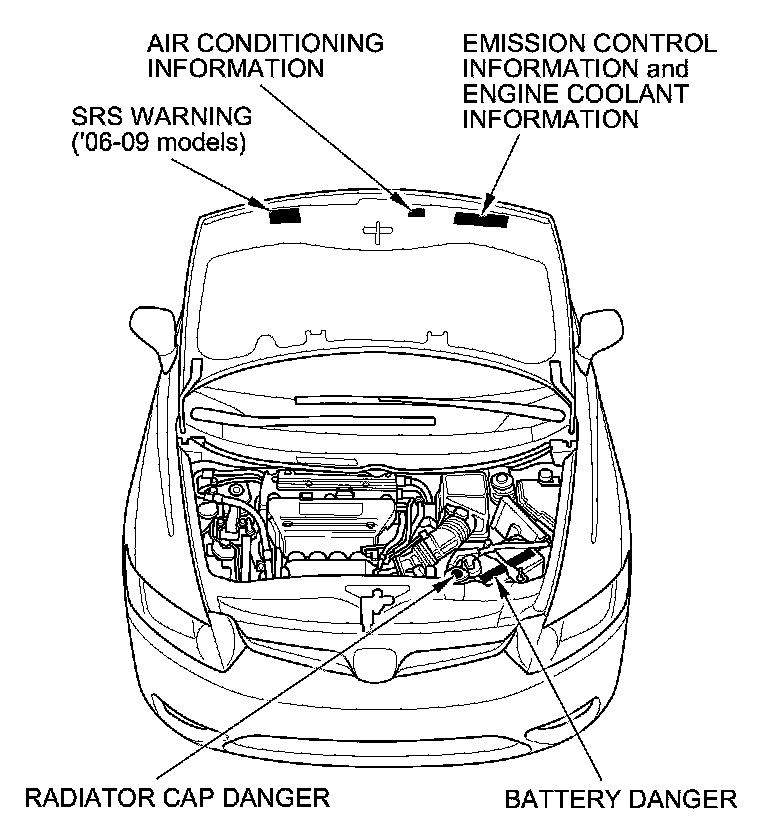 AIR CONDITIONING INFORMATION

EMISSION CONTROL INFORMATION and ENGINE COOLANT INFORMATION

SRS WARNING ('06-09 models)

RADIATOR CAP DANGER

BATTERY DANGER