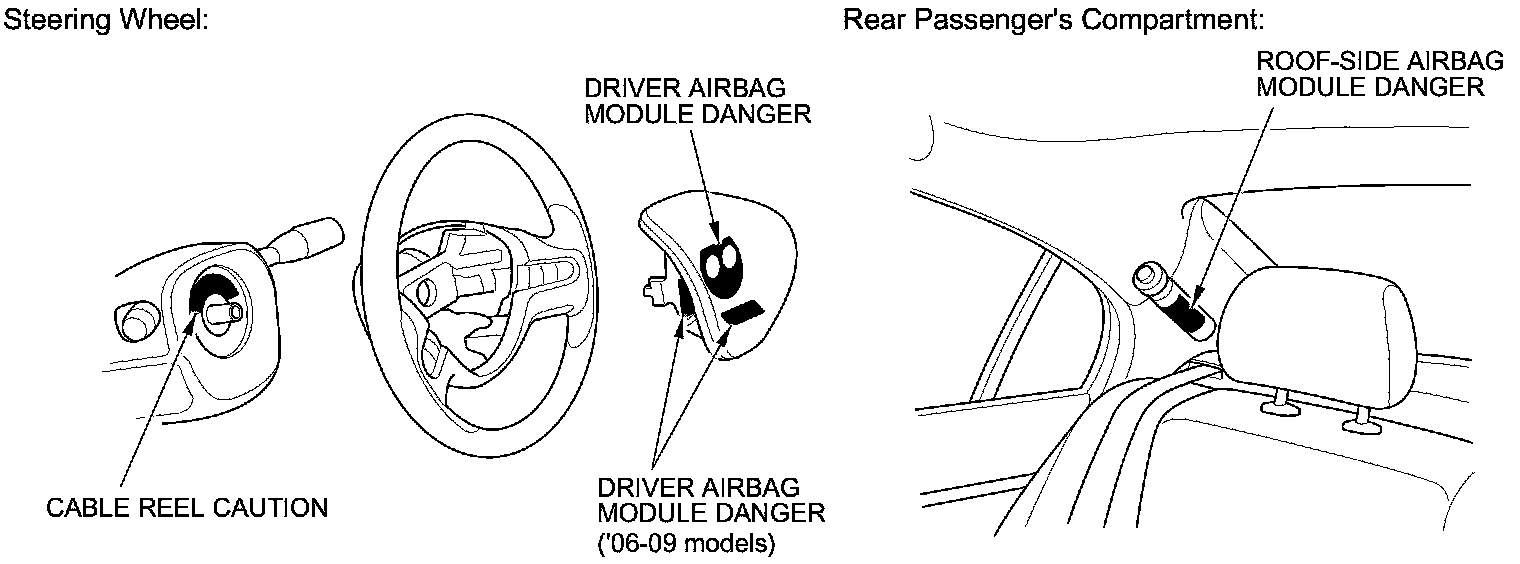 Steering Wheel:

DRIVER AIRBAG MODULE DANGER

CABLE REEL CAUTION

DRIVER AIRBAG MODULE DANGER ('06-09 models)

Rear Passenger's Compartment:

ROOF-SIDE AIRBAG MODULE DANGER