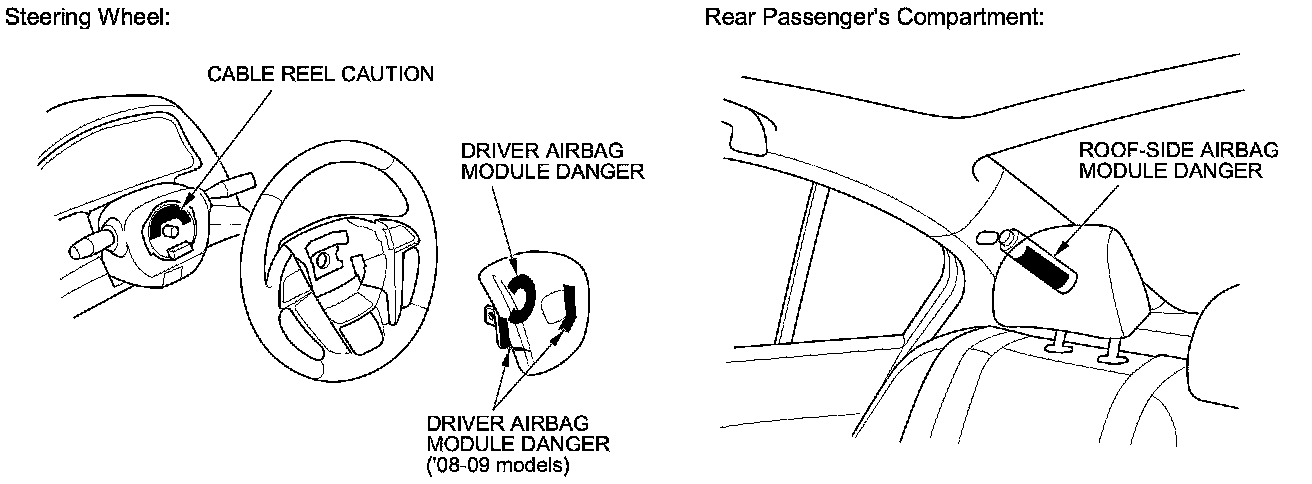 Steering Wheel:

CABLE REEL CAUTION

DRIVER AIRBAG MODULE DANGER

DRIVER AIRBAG MODULE DANGER ('08-09 models)

Rear Passenger's Compartment:

ROOF-SIDE AIRBAG MODULE DANGER