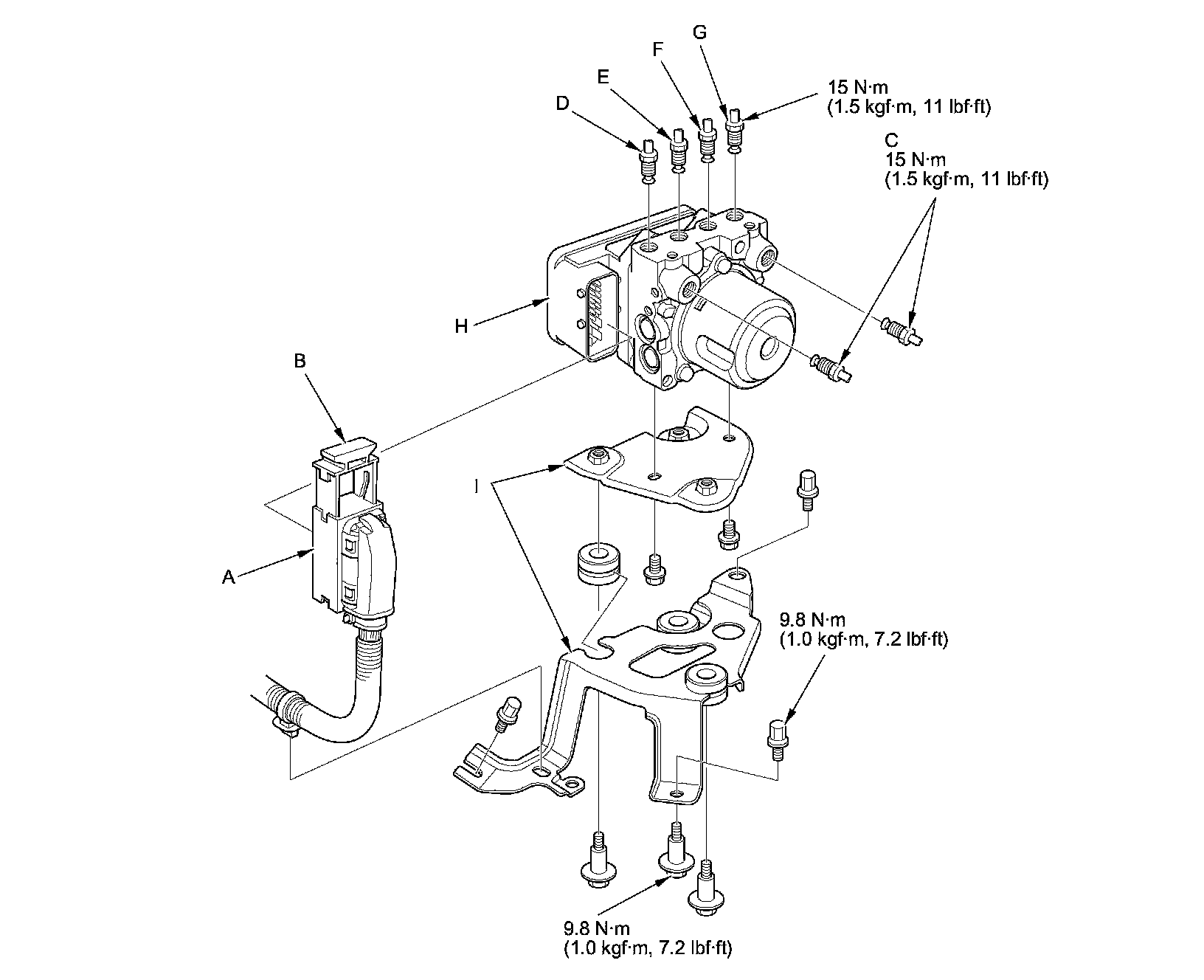 G
F
E
D
15 N·m
(1.5 kgf·m, 11 lbf·ft)
C
15 N·m
(1.5 kgf·m, 11 lbf·ft)
H
B
I
A
9.8 N·m
(1.0 kgf·m, 7.2 lbf·ft)
9.8 N·m
(1.0 kgf·m, 7.2 lbf·ft)