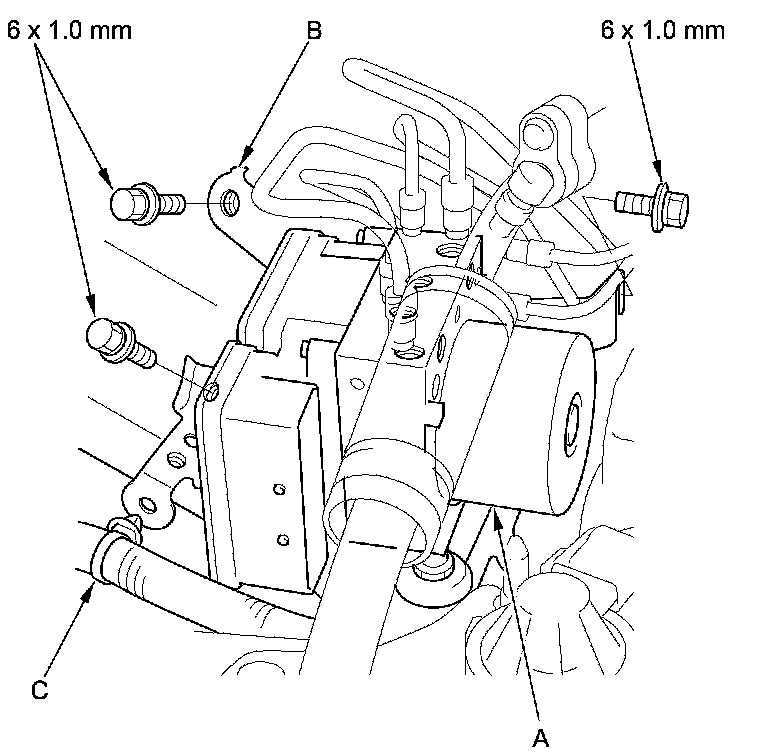 6 x 1.0 mm

B

6 x 1.0 mm

C

A