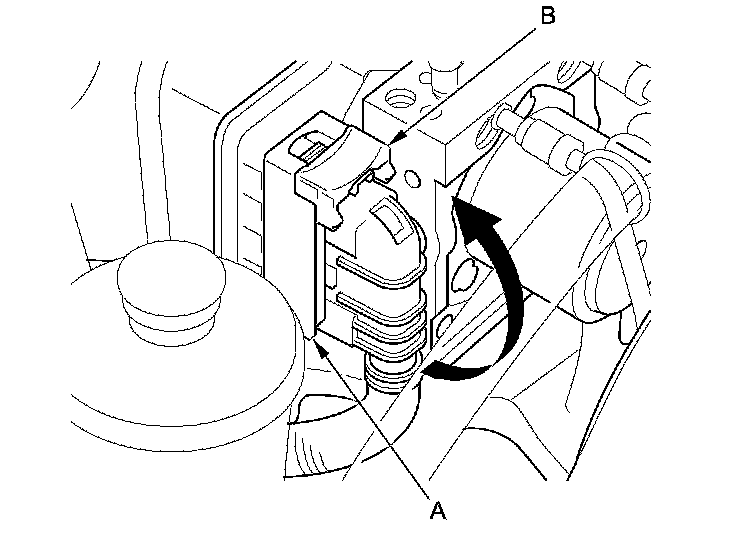 B

A