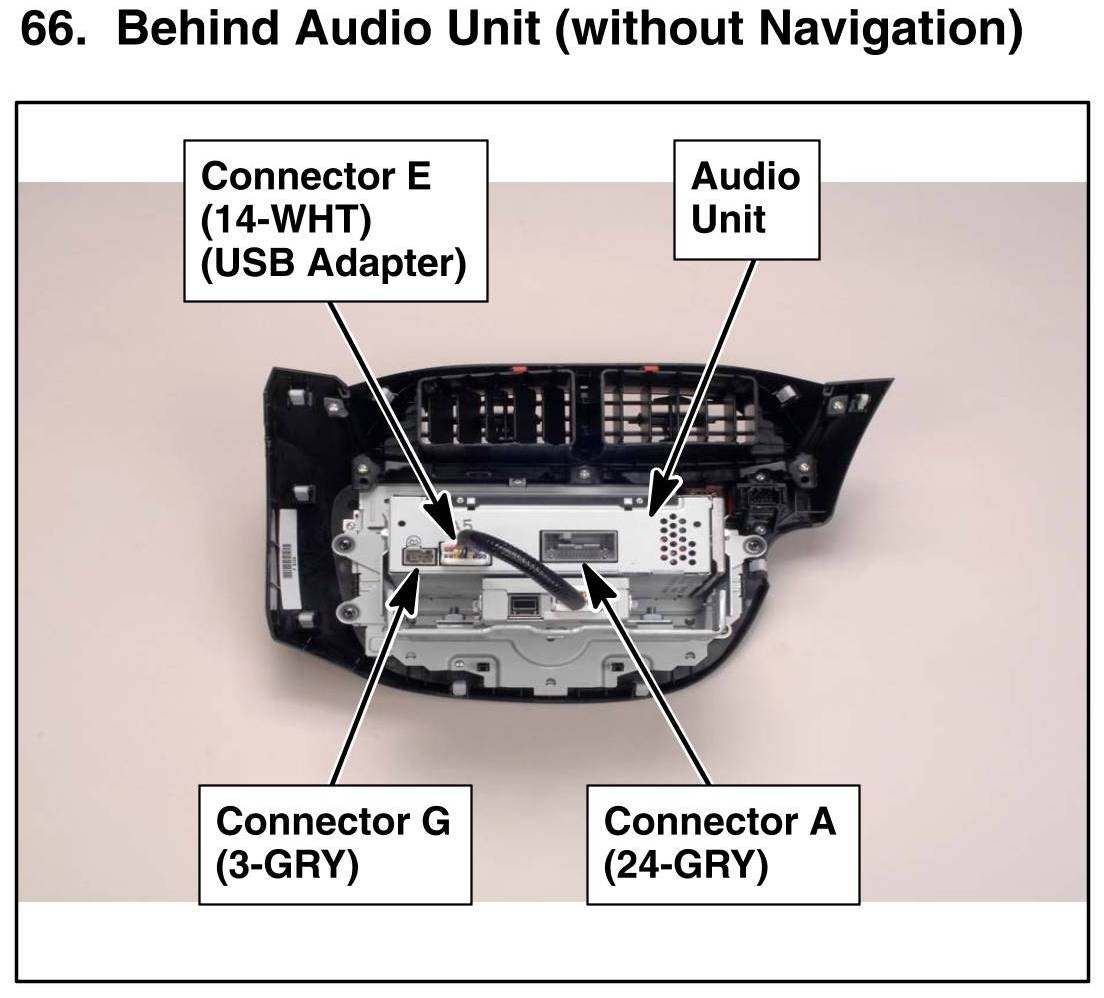 66. Behind Audio Unit (without Navigation)

Connector E
(14-WHT)
(USB Adapter)

Audio
Unit

Connector G
(3-GRY)

Connector A
(24-GRY)