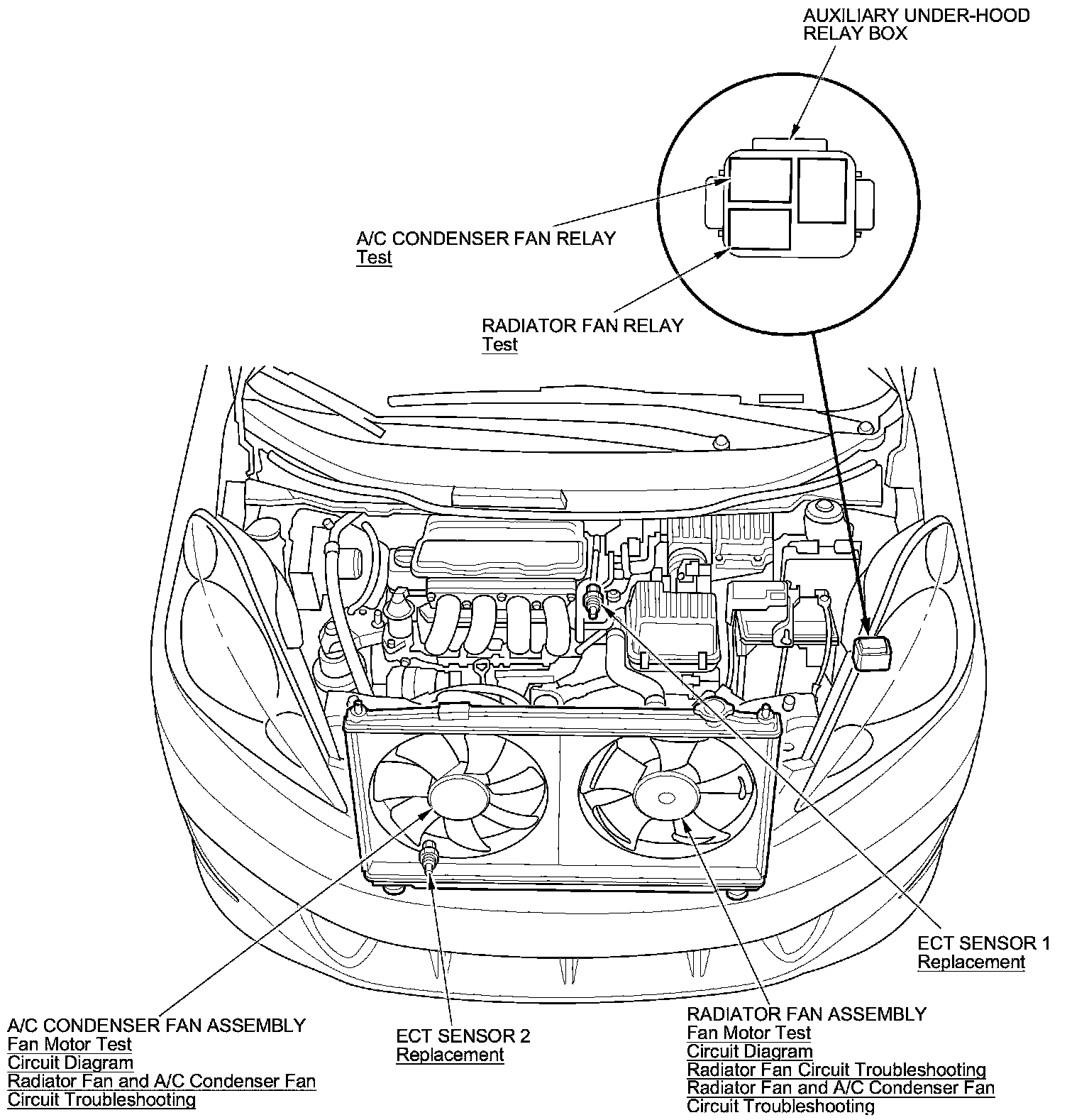 AUXILIARY UNDER-HOOD RELAY BOX

A/C CONDENSER FAN RELAY
Test

RADIATOR FAN RELAY
Test

ECT SENSOR 1
Replacement

A/C CONDENSER FAN ASSEMBLY
Fan Motor Test
Circuit Diagram
Radiator Fan and A/C Condenser Fan Circuit Troubleshooting

ECT SENSOR 2
Replacement

RADIATOR FAN ASSEMBLY
Fan Motor Test
Circuit Diagram
Radiator Fan Circuit Troubleshooting
Radiator Fan and A/C Condenser Fan Circuit Troubleshooting