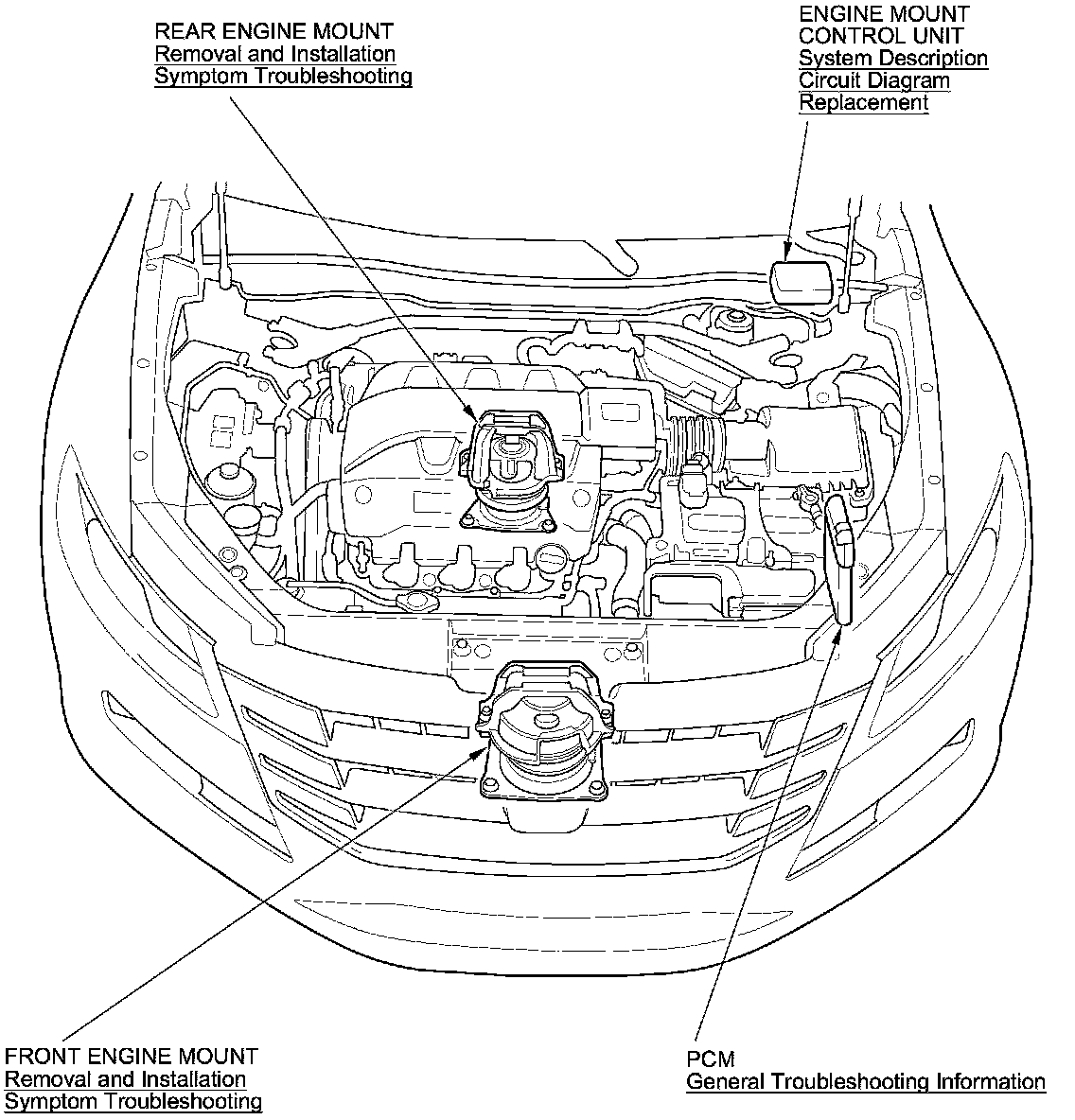 REAR ENGINE MOUNT
Removal and Installation
Symptom Troubleshooting

ENGINE MOUNT
CONTROL UNIT
System Description
Circuit Diagram
Replacement

FRONT ENGINE MOUNT
Removal and Installation
Symptom Troubleshooting

PCM
General Troubleshooting Information