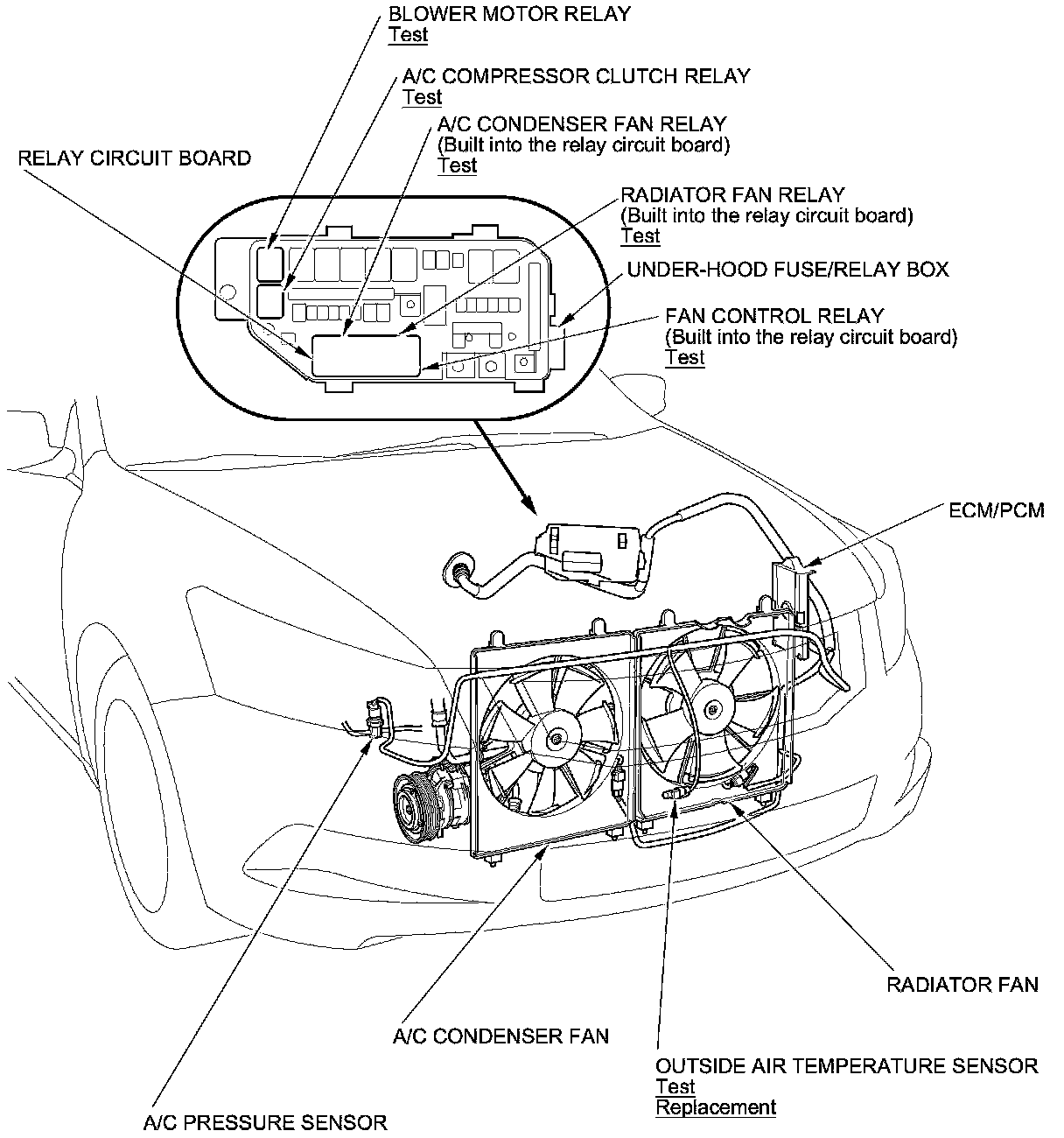 BLOWER MOTOR RELAY
Test

A/C COMPRESSOR CLUTCH RELAY
Test

A/C CONDENSER FAN RELAY
(Built into the relay circuit board)
Test

RELAY CIRCUIT BOARD

RADIATOR FAN RELAY
(Built into the relay circuit board)
Test

UNDER-HOOD FUSE/RELAY BOX

FAN CONTROL RELAY
(Built into the relay circuit board)
Test

ECM/PCM

RADIATOR FAN

A/C CONDENSER FAN

OUTSIDE AIR TEMPERATURE SENSOR
Test
Replacement

A/C PRESSURE SENSOR