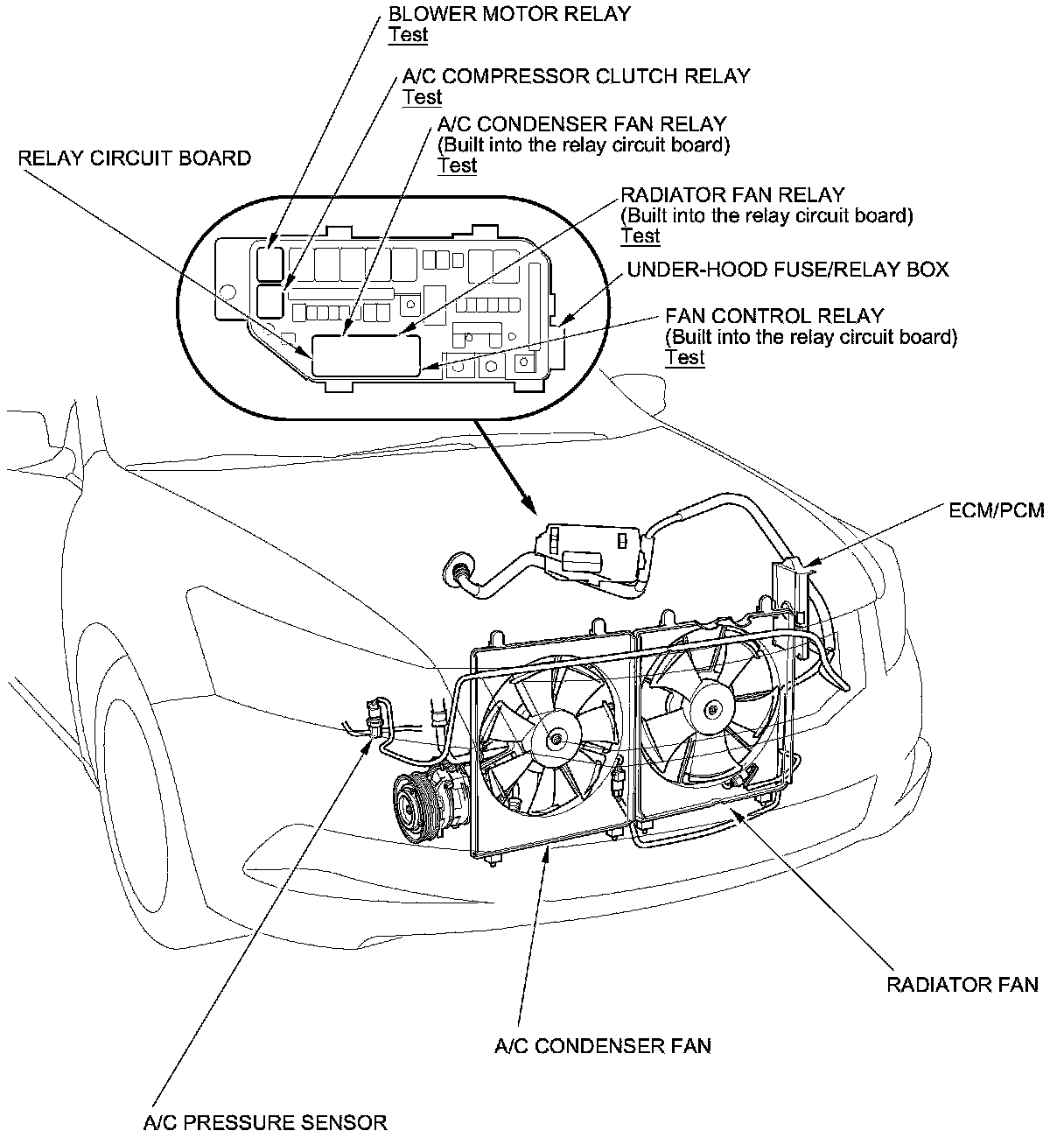 BLOWER MOTOR RELAY
Test

A/C COMPRESSOR CLUTCH RELAY
Test

A/C CONDENSER FAN RELAY
(Built into the relay circuit board)
Test

RELAY CIRCUIT BOARD

RADIATOR FAN RELAY
(Built into the relay circuit board)
Test

UNDER-HOOD FUSE/RELAY BOX

FAN CONTROL RELAY
(Built into the relay circuit board)
Test

ECM/PCM

RADIATOR FAN

A/C CONDENSER FAN

A/C PRESSURE SENSOR