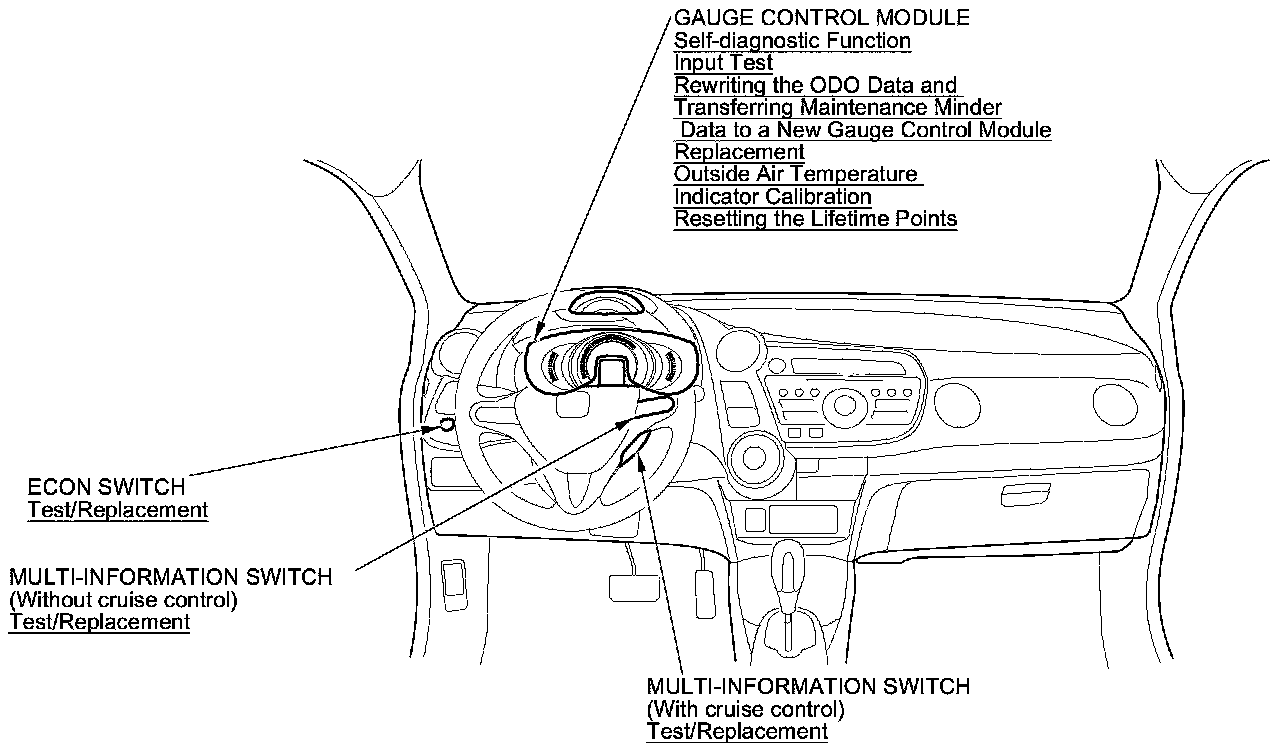 GAUGE CONTROL MODULE
Self-diagnostic Function
Input Test
Rewriting the ODO Data and Transferring Maintenance Minder Data to a New Gauge Control Module
Replacement
Outside Air Temperature Indicator Calibration
Resetting the Lifetime Points

ECON SWITCH
Test/Replacement

MULTI-INFORMATION SWITCH
(Without cruise control)
Test/Replacement

MULTI-INFORMATION SWITCH
(With cruise control)
Test/Replacement