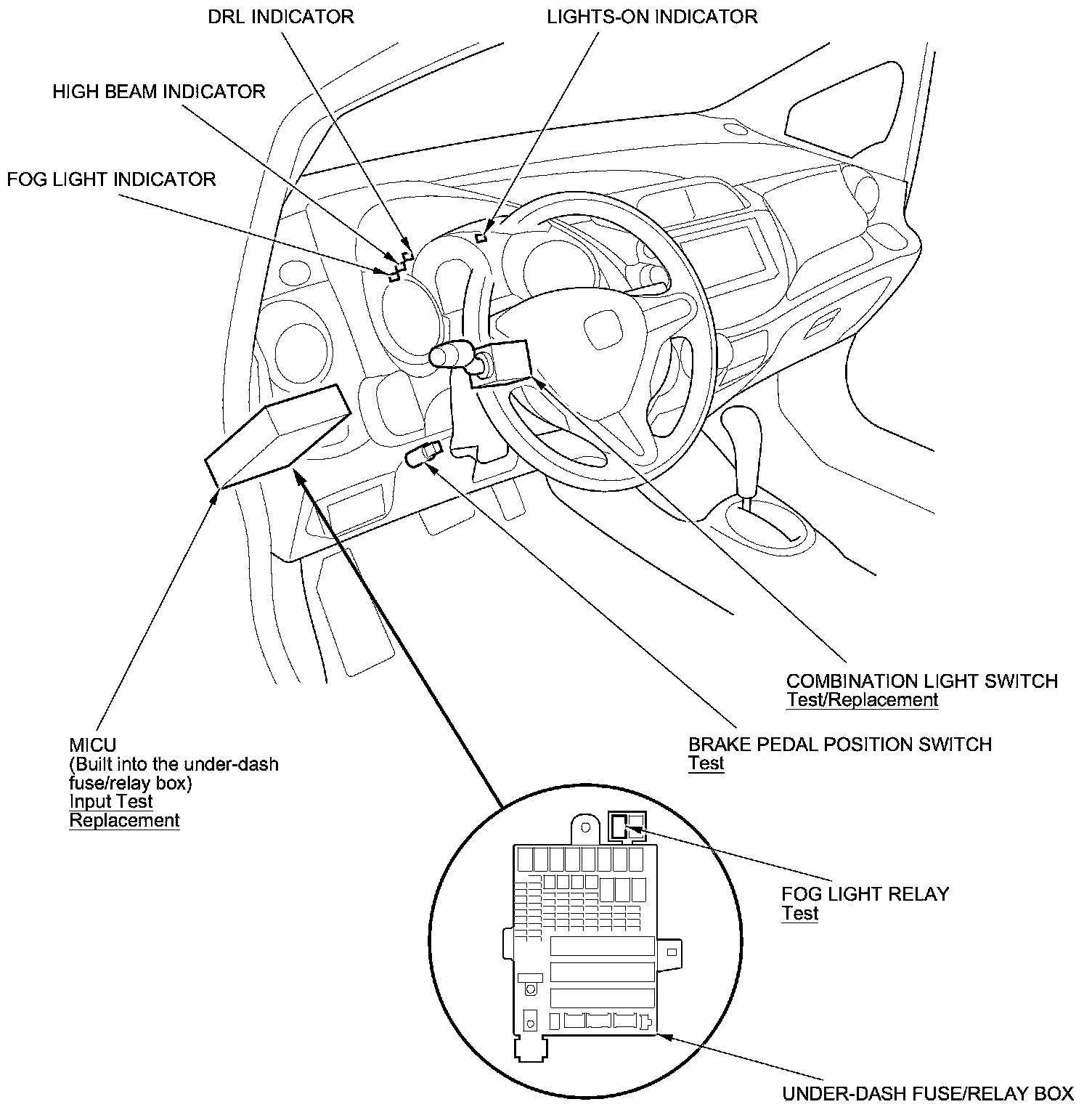 DRL INDICATOR

LIGHTS-ON INDICATOR

HIGH BEAM INDICATOR

FOG LIGHT INDICATOR

COMBINATION LIGHT SWITCH
Test/Replacement

BRAKE PEDAL POSITION SWITCH
Test

MICU
(Built into the under-dash fuse/relay box)
Input Test
Replacement

FOG LIGHT RELAY
Test

UNDER-DASH FUSE/RELAY BOX