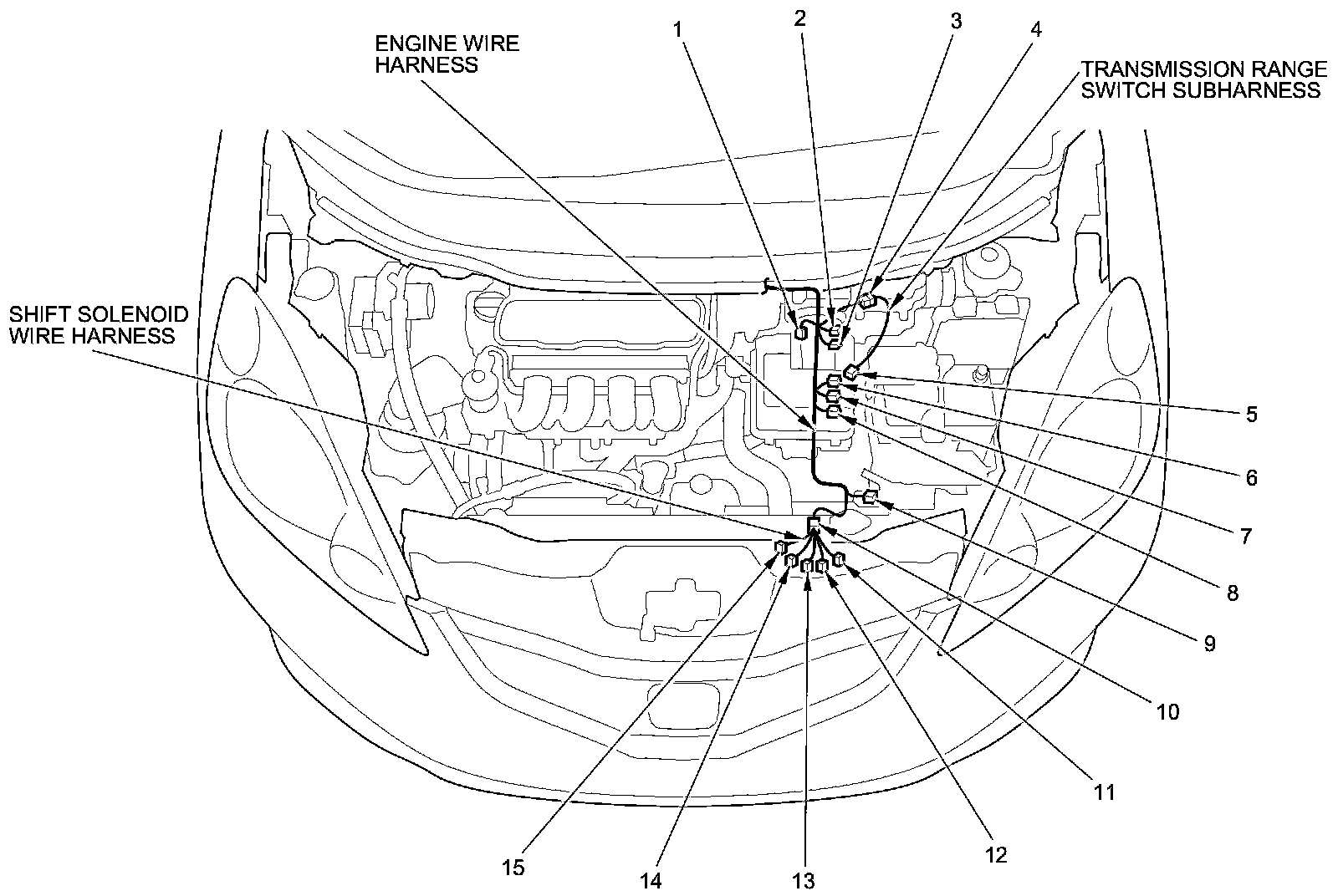 ENGINE WIRE HARNESS

1

2

3

4

TRANSMISSION RANGE SWITCH SUBHARNESS

SHIFT SOLENOID WIRE HARNESS

5

6

7

8

9

10

11

12

13

14

15