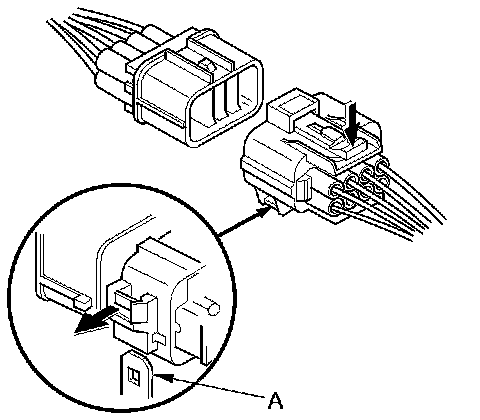 A