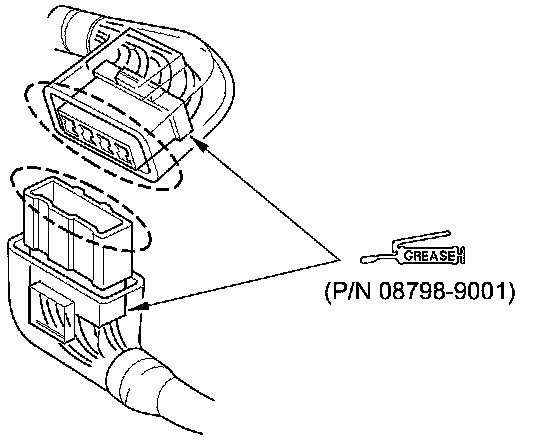 GREASE
(P/N 08798-9001)