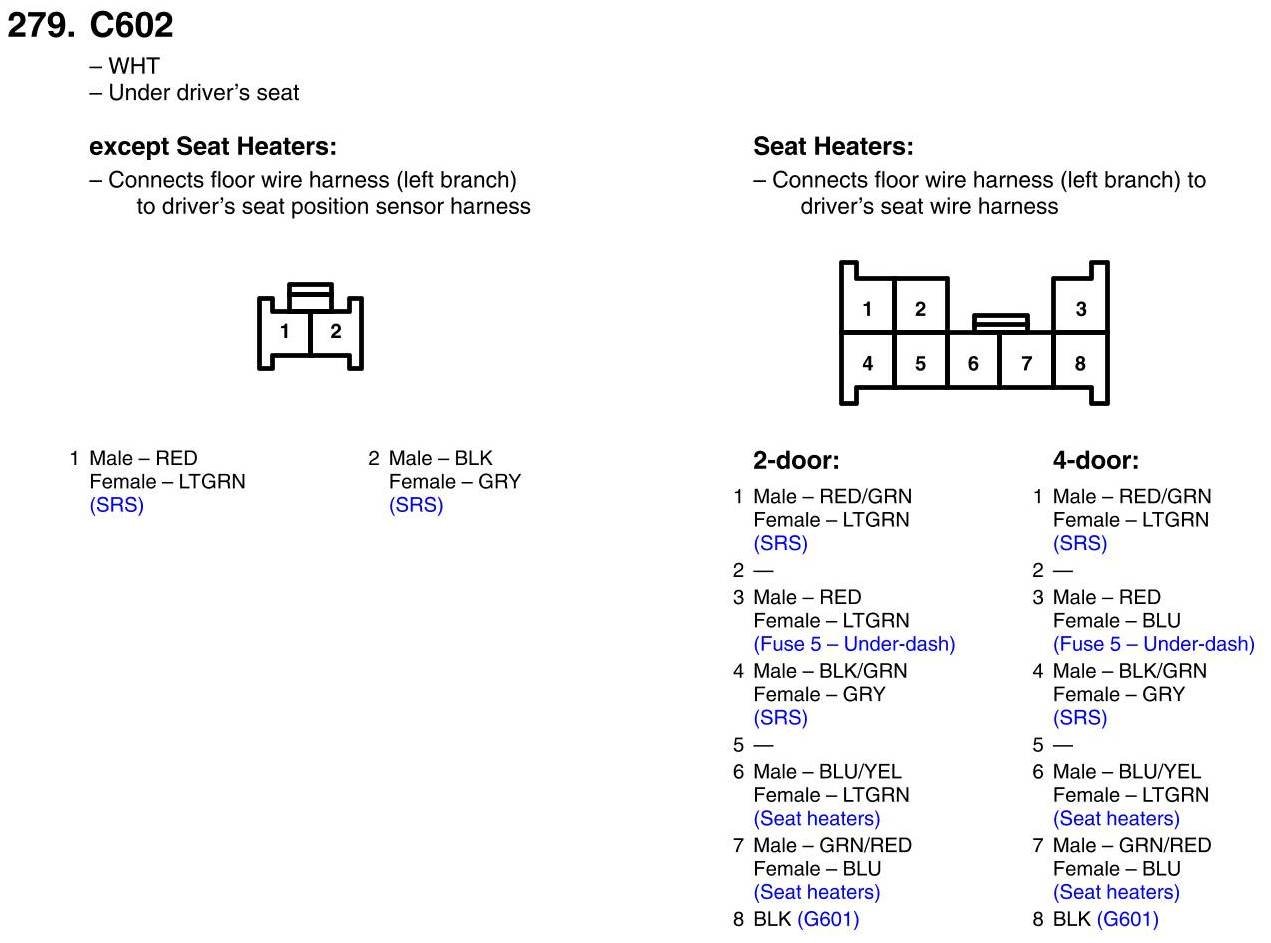 279. C602

– WHT
– Under driver's seat

except Seat Heaters:

– Connects floor wire harness (left branch) to driver's seat position sensor harness

1 2

1 Male – RED
Female – LTGRN
(SRS)

2 Male – BLK
Female – GRY
(SRS)

Seat Heaters:

– Connects floor wire harness (left branch) to driver's seat wire harness

1 2 3
4 5 6 7 8

2-door:

1 Male – RED/GRN
Female – LTGRN
(SRS)

2 —

3 Male – RED
Female – LTGRN
(Fuse 5 – Under-dash)

4 Male – BLK/GRN
Female – GRY
(SRS)

5 —

6 Male – BLU/YEL
Female – LTGRN
(Seat heaters)

7 Male – GRN/RED
Female – BLU
(Seat heaters)

8 BLK (G601)

4-door:

1 Male – RED/GRN
Female – LTGRN
(SRS)

2 —

3 Male – RED
Female – BLU
(Fuse 5 – Under-dash)

4 Male – BLK/GRN
Female – GRY
(SRS)

5 —

6 Male – BLU/YEL
Female – LTGRN
(Seat heaters)

7 Male – GRN/RED
Female – BLU
(Seat heaters)

8 BLK (G601)