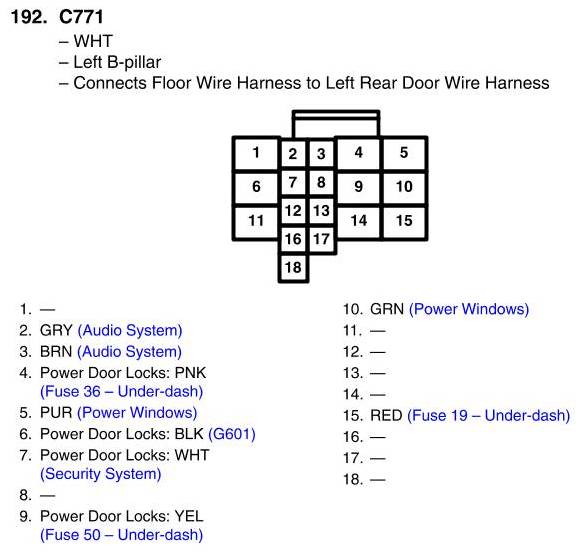 192. C771
– WHT
– Left B-pillar
– Connects Floor Wire Harness to Left Rear Door Wire Harness

1 2 3 4 5
6 7 8 9 10
11 12 13 14 15
16 17
18

1. —
2. GRY (Audio System)
3. BRN (Audio System)
4. Power Door Locks: PNK (Fuse 36 – Under-dash)
5. PUR (Power Windows)
6. Power Door Locks: BLK (G601)
7. Power Door Locks: WHT (Security System)
8. —
9. Power Door Locks: YEL (Fuse 50 – Under-dash)

10. GRN (Power Windows)
11. —
12. —
13. —
14. —
15. RED (Fuse 19 – Under-dash)
16. —
17. —
18. —