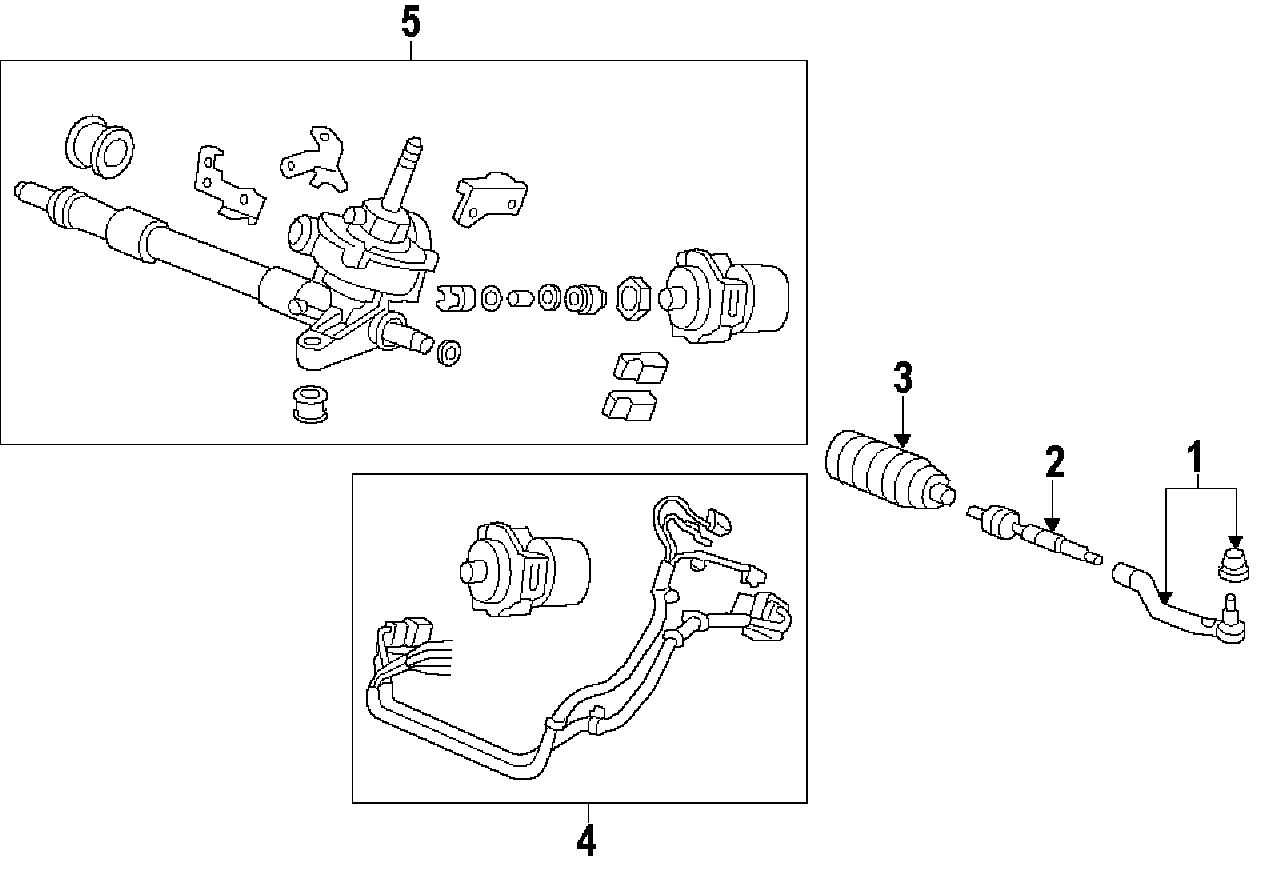 5

3

2

1

4