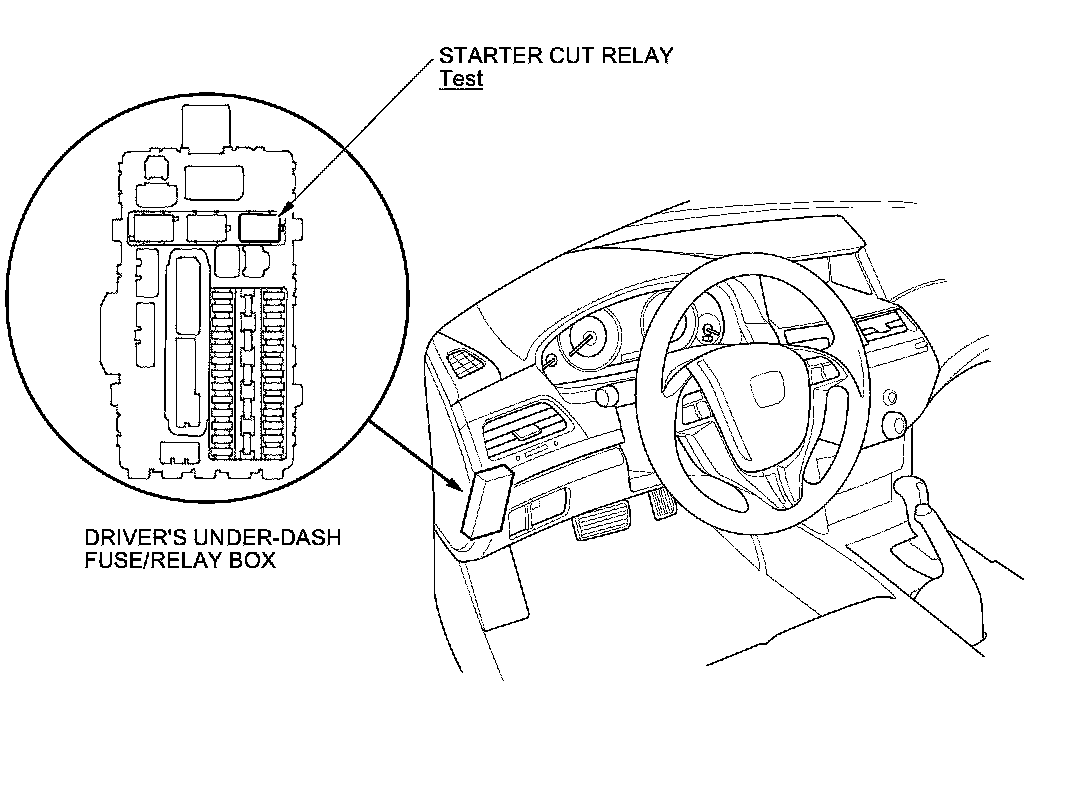 STARTER CUT RELAY
Test

DRIVER'S UNDER-DASH
FUSE/RELAY BOX