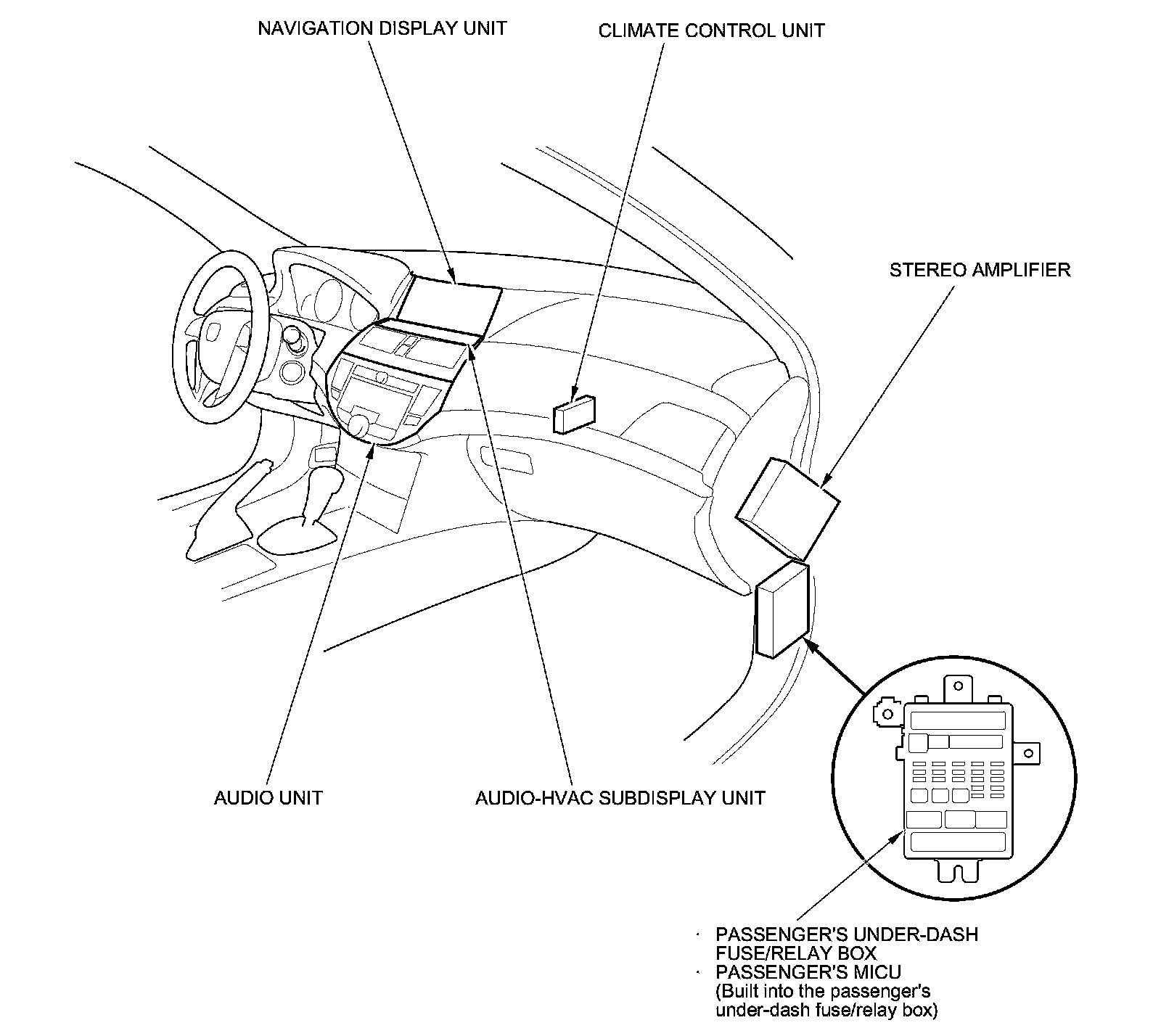 NAVIGATION DISPLAY UNIT

CLIMATE CONTROL UNIT

STEREO AMPLIFIER

AUDIO UNIT

AUDIO-HVAC SUBDISPLAY UNIT

· PASSENGER'S UNDER-DASH FUSE/RELAY BOX
· PASSENGER'S MICU (Built into the passenger's under-dash fuse/relay box)